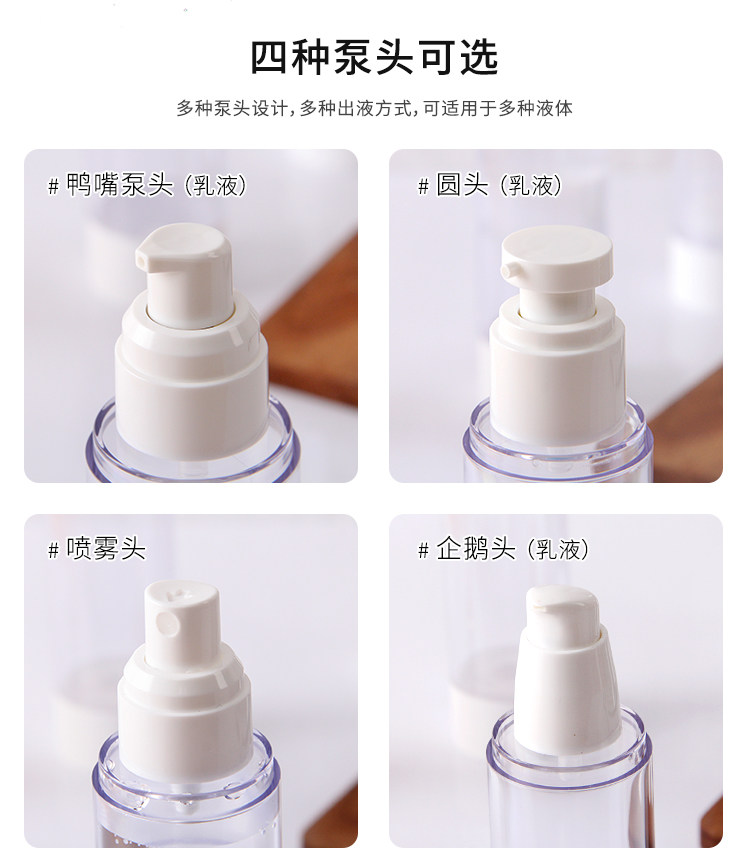 四种泵头可选

多种泵头设计，多种出液方式，可适用于多种液体

# 鸭嘴泵头（乳液）

# 圆头（乳液）

# 喷雾头

# 企鹅头（乳液）