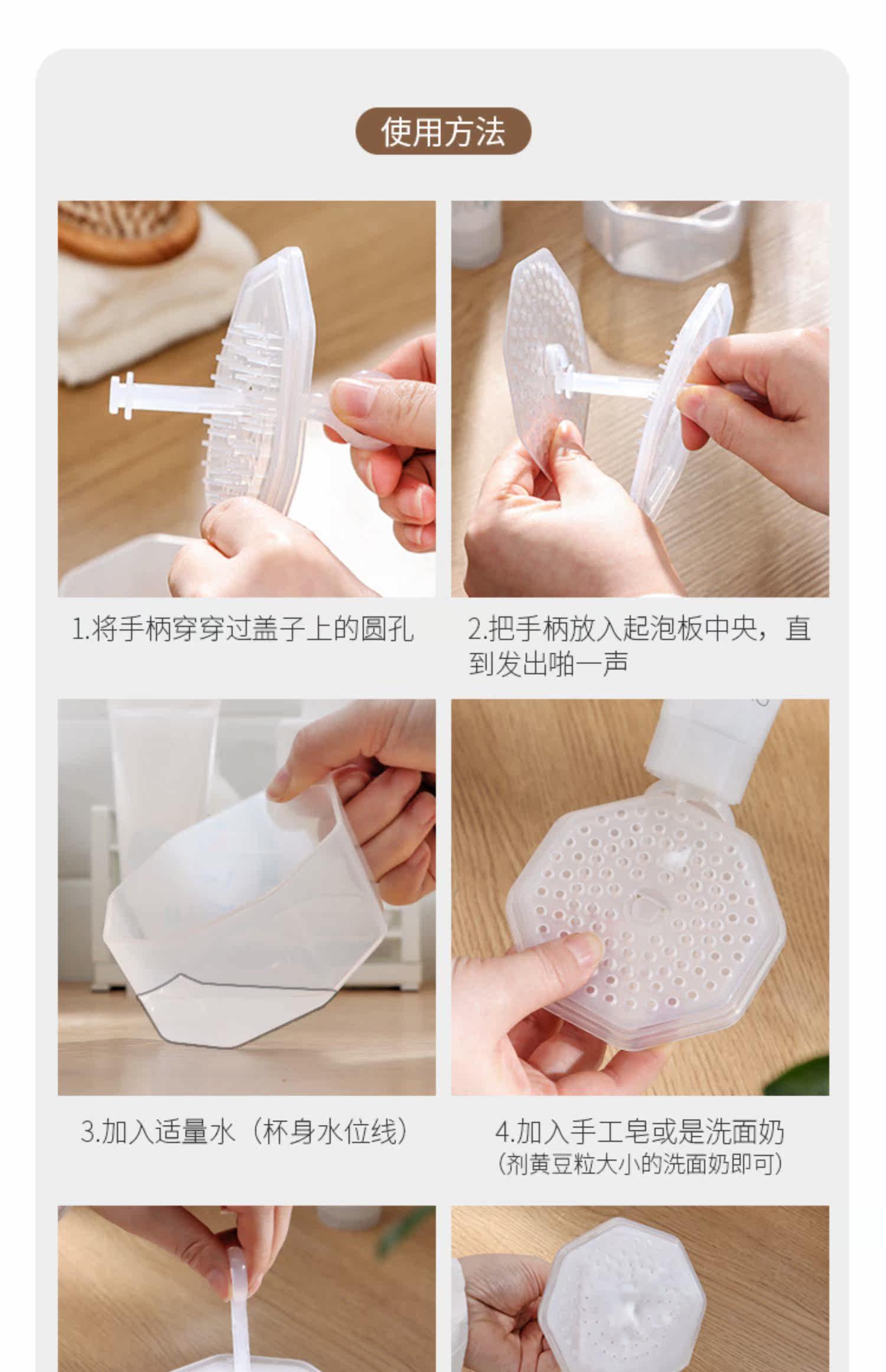 使用方法

1.将手柄穿穿过盖子上的圆孔

2.把手柄放入起泡板中央，直到发出啪一声

3.加入适量水（杯身水位线）

4.加入手工皂或是洗面奶
（剂黄豆粒大小的洗面奶即可）