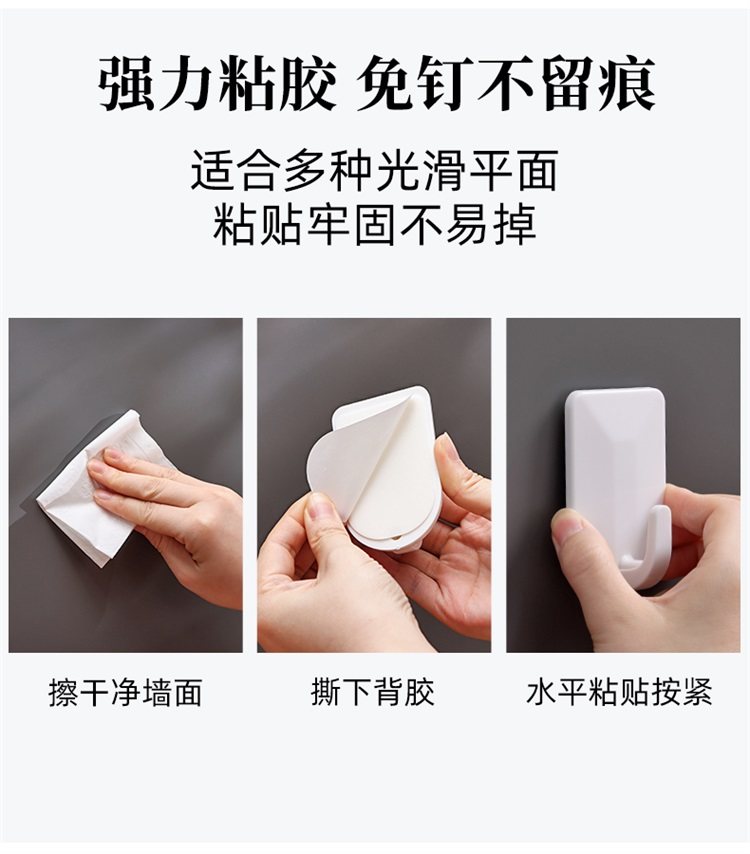 强力粘胶 免钉不留痕

适合多种光滑平面
粘贴牢固不易掉

擦干净墙面

撕下背胶

水平粘贴按紧