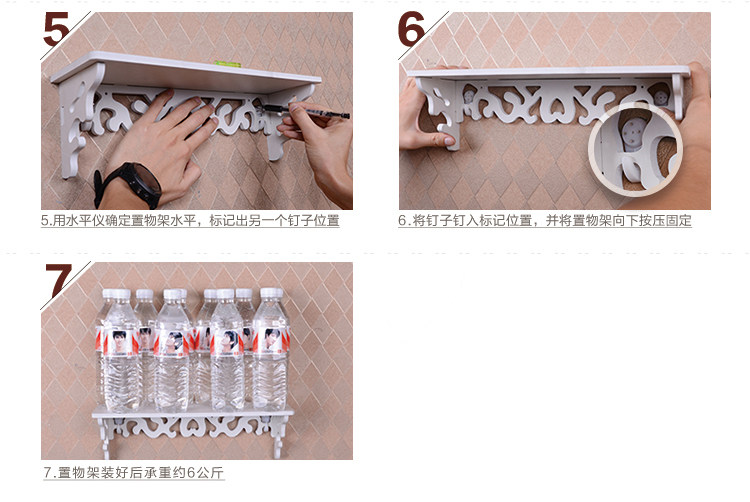 5

5.用水平仪确定置物架水平，标记出另一个钉子位置

6

6.将钉子钉入标记位置，并将置物架向下按压固定

7

7.置物架装好后承重约6公斤