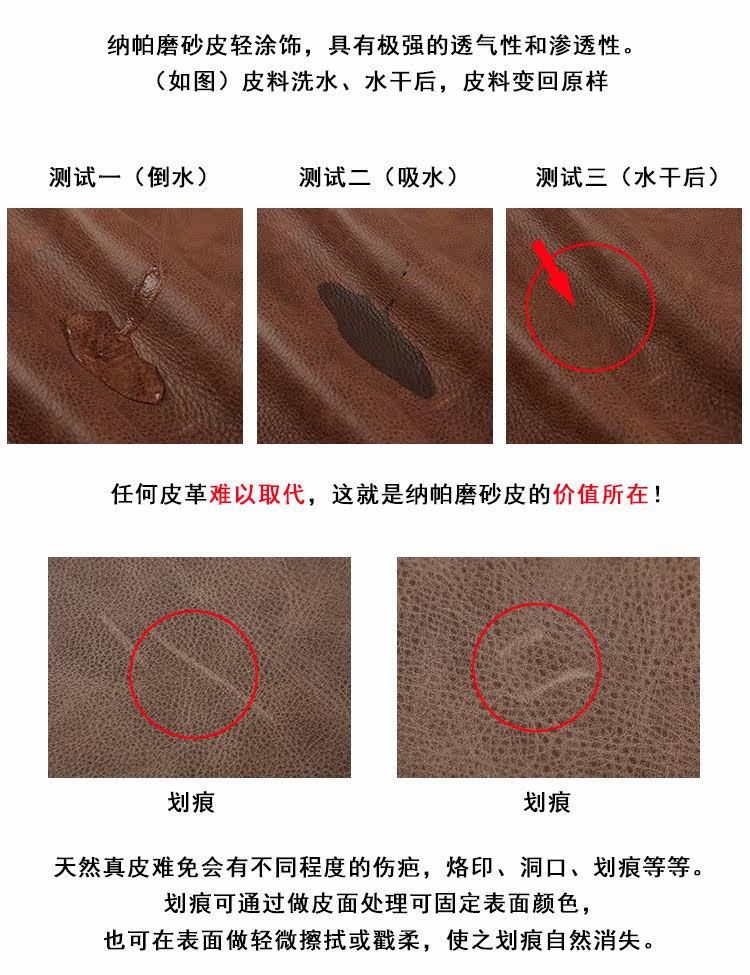 纳帕磨砂皮轻涂饰，具有极强的透气性和渗透性。
（如图）皮料洗水、水干后，皮料变回原样

测试一（倒水）

测试二（吸水）

测试三（水干后）

任何皮革难以取代，这就是纳帕磨砂皮的价值所在！

划痕

划痕

天然真皮难免会有不同程度的伤疤，烙印、洞口、划痕等等。
划痕可通过做皮面处理可固定表面颜色，
也可在表面做轻微擦拭或戳柔，使之划痕自然消失。