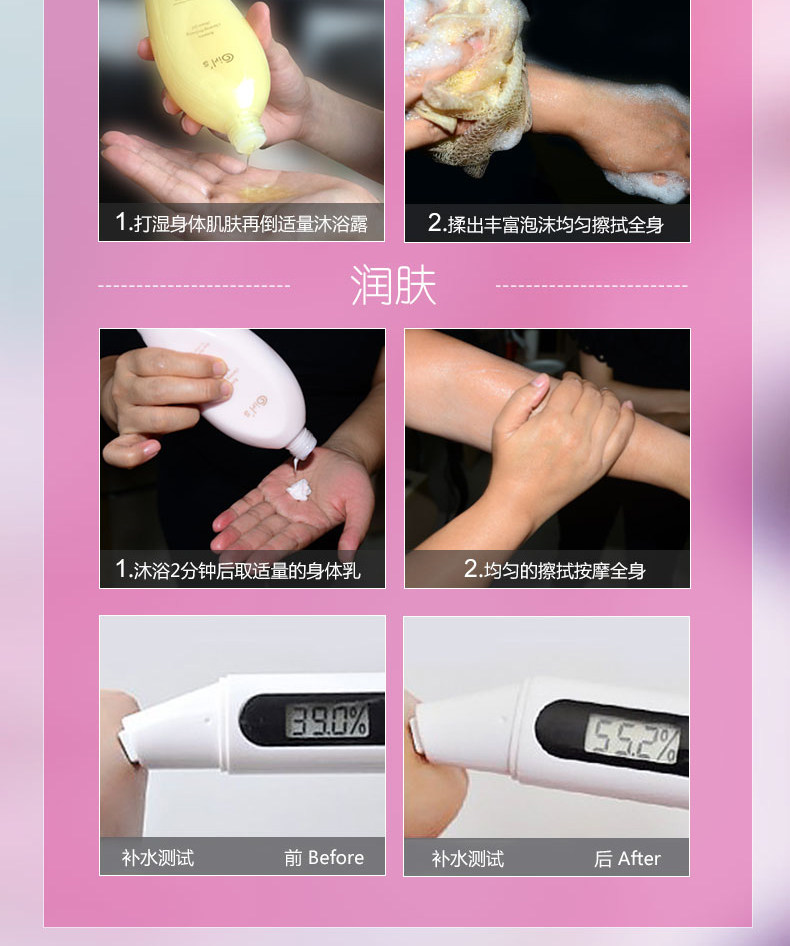 1.打湿身体肌肤再倒适量沐浴露

2.揉出丰富泡沫均匀擦拭全身

润肤

1.沐浴2分钟后取适量的身体乳

2.均匀的擦拭按摩全身

39.0%

补水测试

前 Before

55.2%

补水测试

后 After