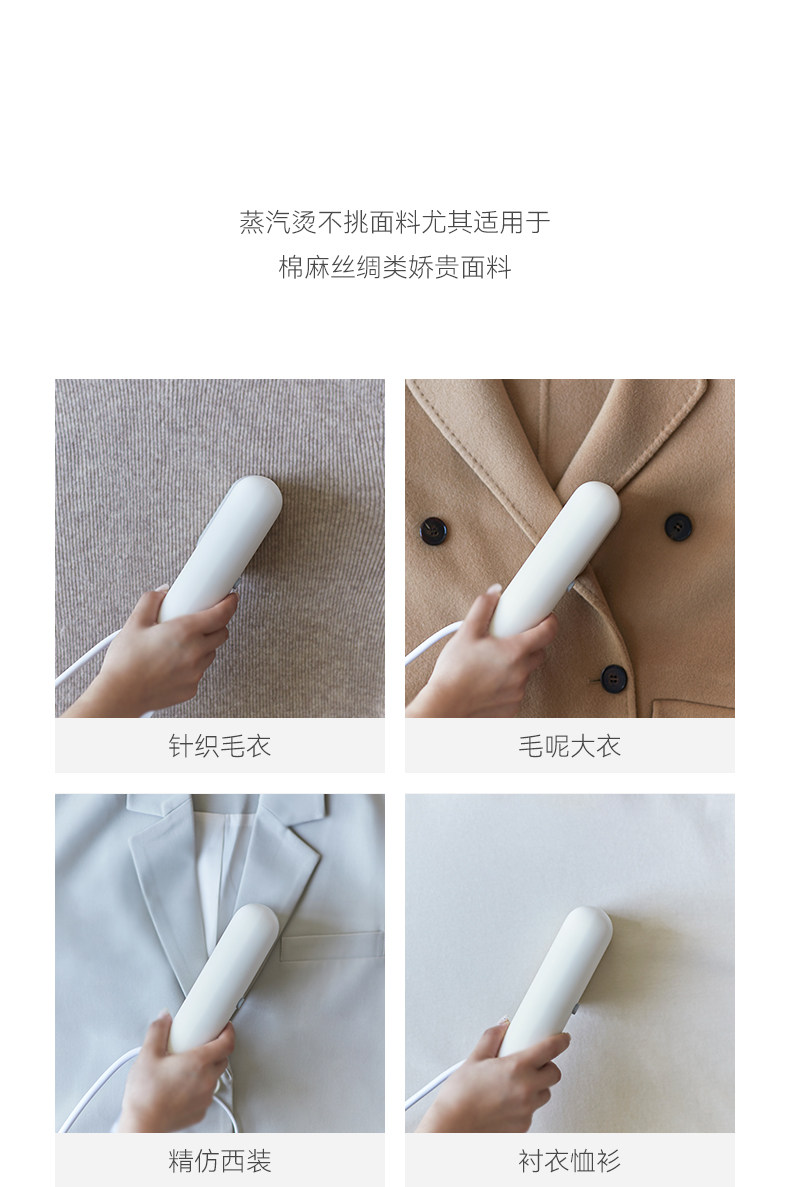 蒸汽烫不挑面料尤其适用于
棉麻丝绸类娇贵面料

针织毛衣

毛呢大衣

精仿西装

衬衣恤衫