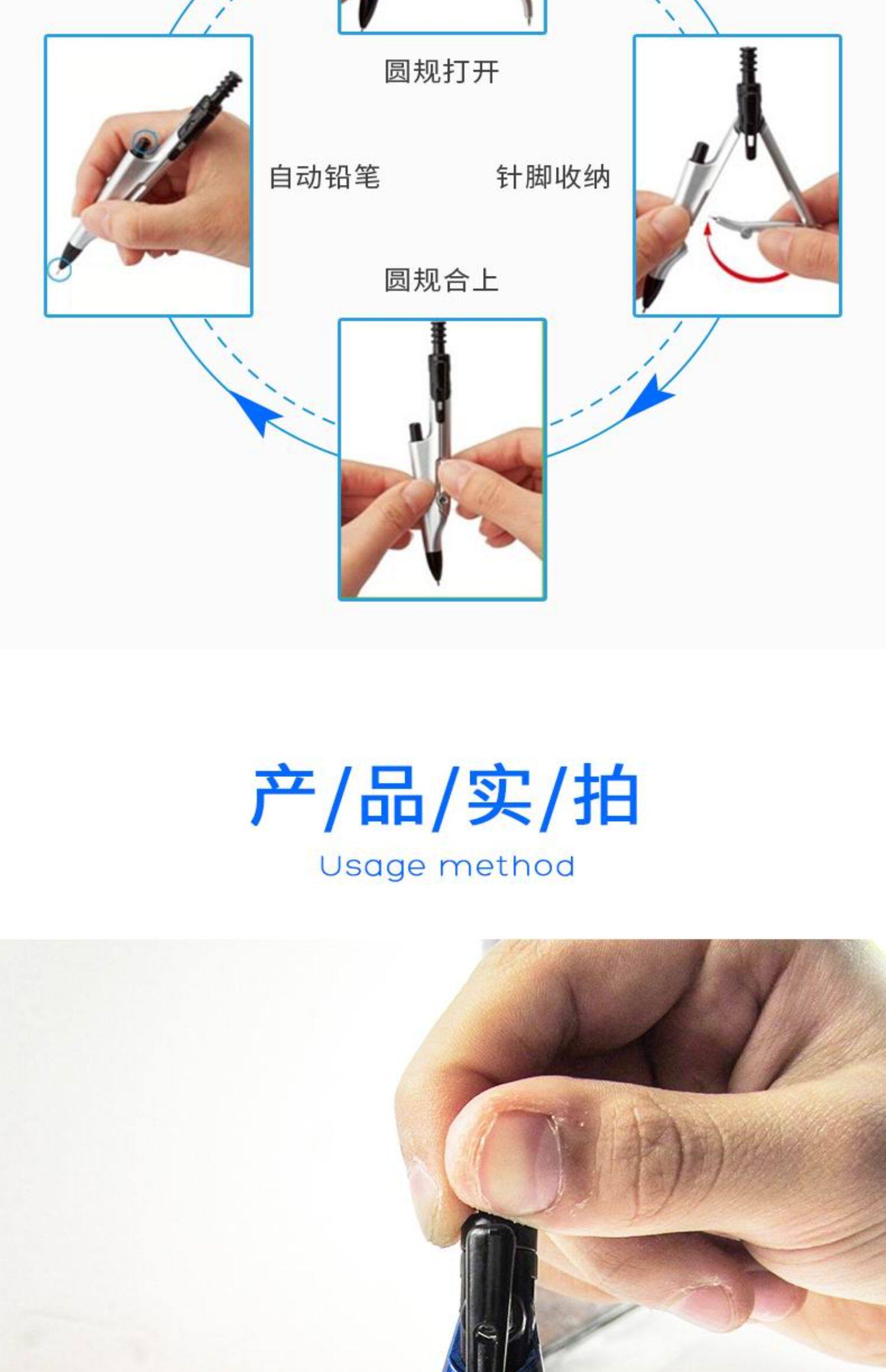 圆规打开

自动铅笔

针脚收纳

圆规合上

产/品/实/拍

Usage method