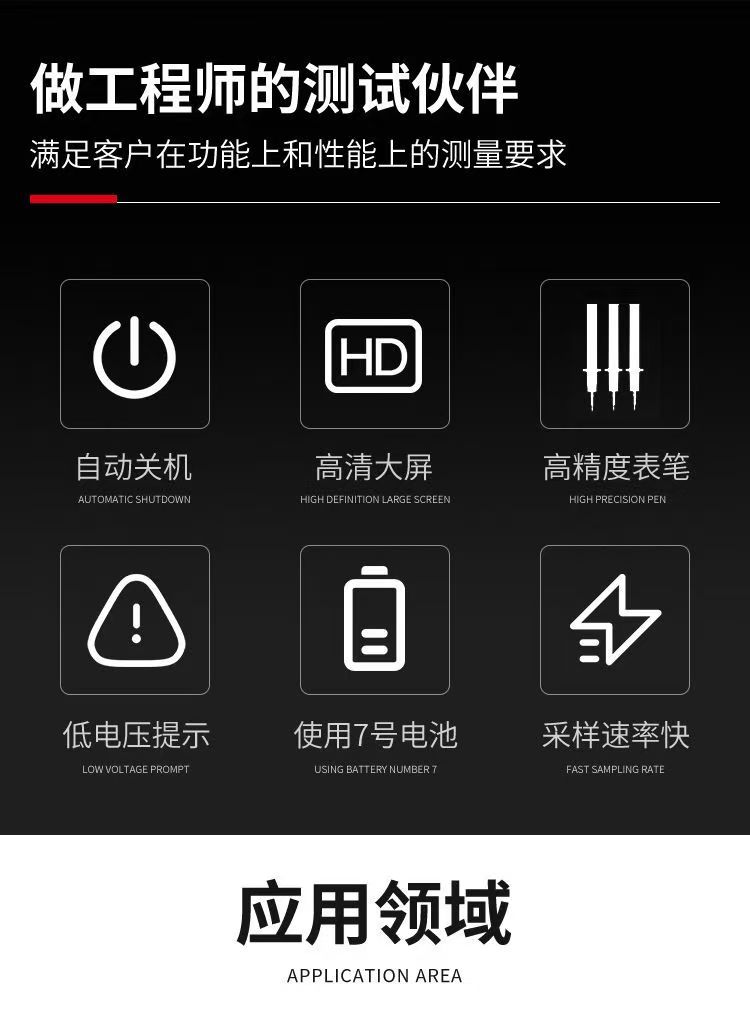 做工程师的测试伙伴

满足客户在功能上和性能上的测量要求

HD

自动关机
AUTOMATIC SHUTDOWN

高清大屏
HIGH DEFINITION LARGE SCREEN

高精度表笔
HIGH PRECISION PEN

低电压提示
LOW VOLTAGE PROMPT

使用7号电池
USING BATTERY NUMBER 7

采样速率快
FAST SAMPLING RATE

应用领域

APPLICATION AREA