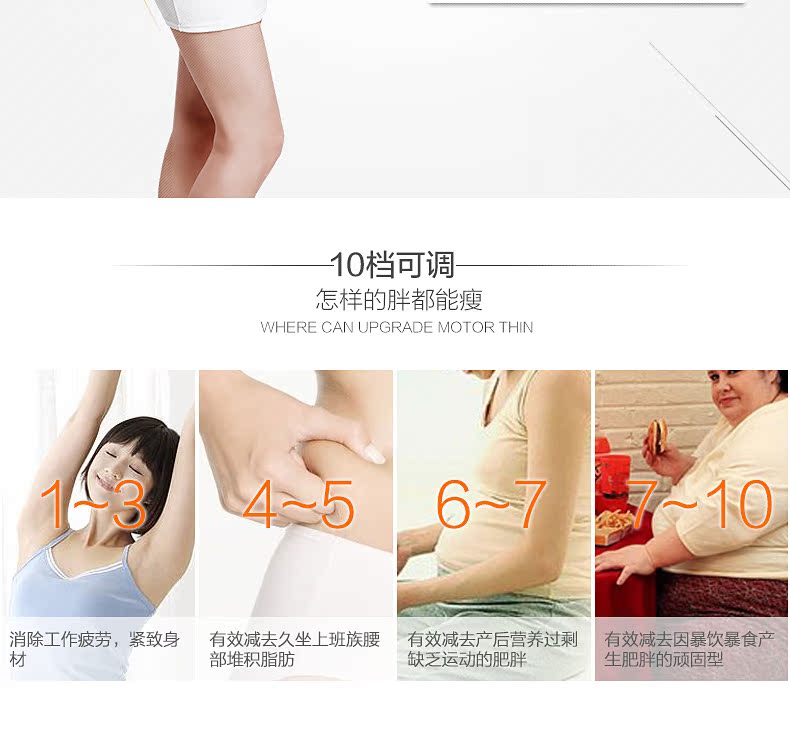 10档可调

怎样的胖都能瘦

WHERE CAN UPGRADE MOTOR THIN

1~3

消除工作疲劳，紧致身材

4~5

有效减去久坐上班族腰部堆积脂肪

6~7

有效减去产后营养过剩缺乏运动的肥胖

7~10

有效减去因暴饮暴食产生肥胖的顽固型