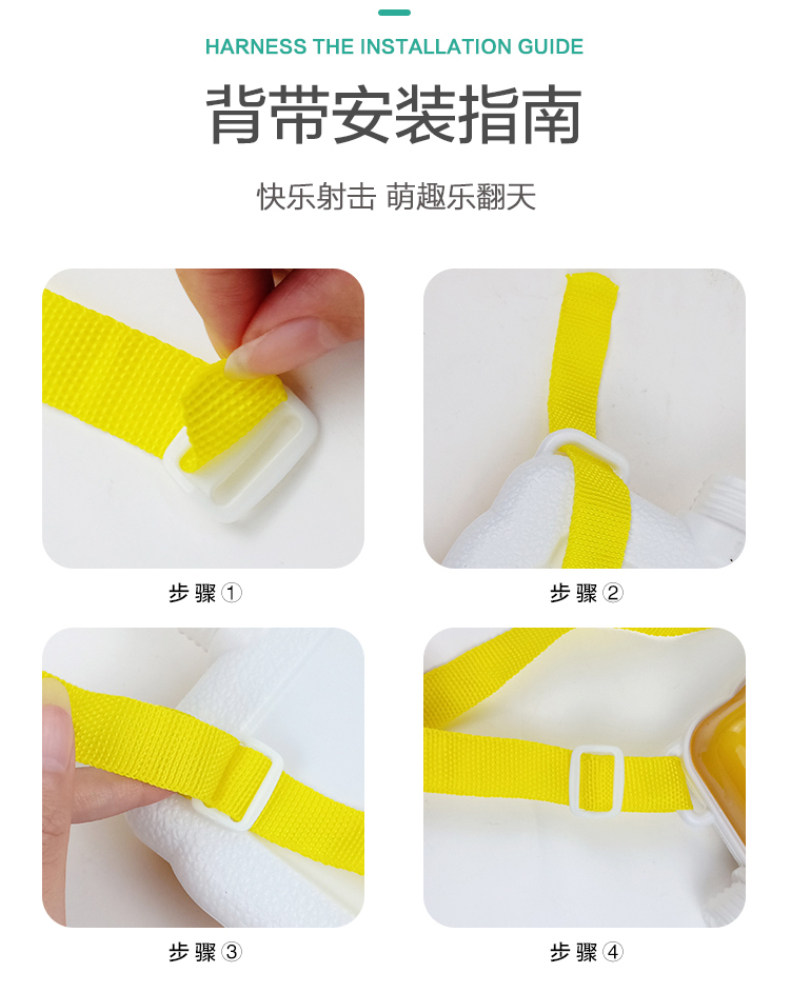 HARNESS THE INSTALLATION GUIDE

背带安装指南

快乐射击 萌趣乐翻天

步骤①

步骤②

步骤③

步骤④