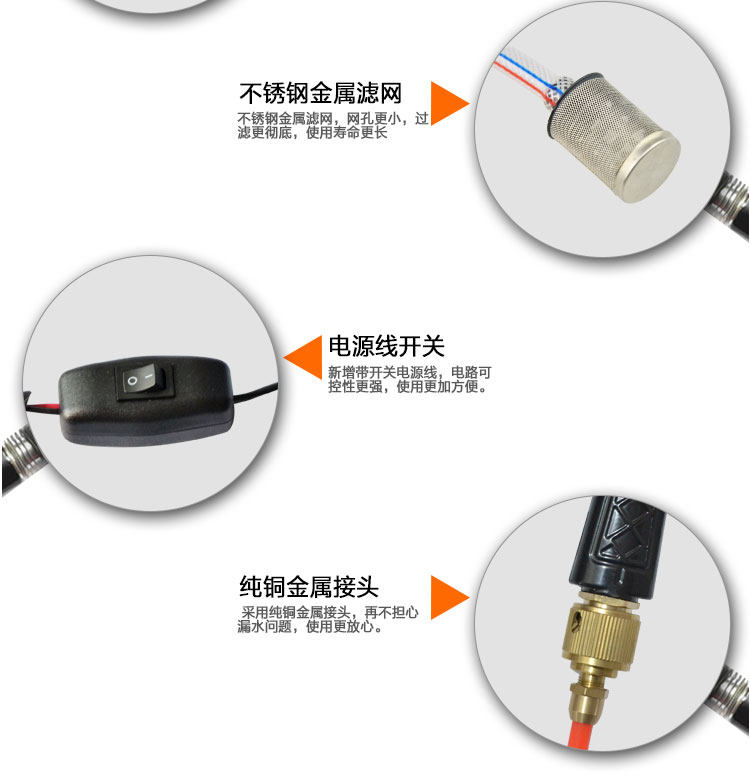 不锈钢金属滤网

不锈钢金属滤网，网孔更小，过滤更彻底，使用寿命更长

电源线开关

新增带开关电源线，电路可控性更强，使用更加方便。

纯铜金属接头

采用纯铜金属接头，再不担心漏水问题，使用更放心。