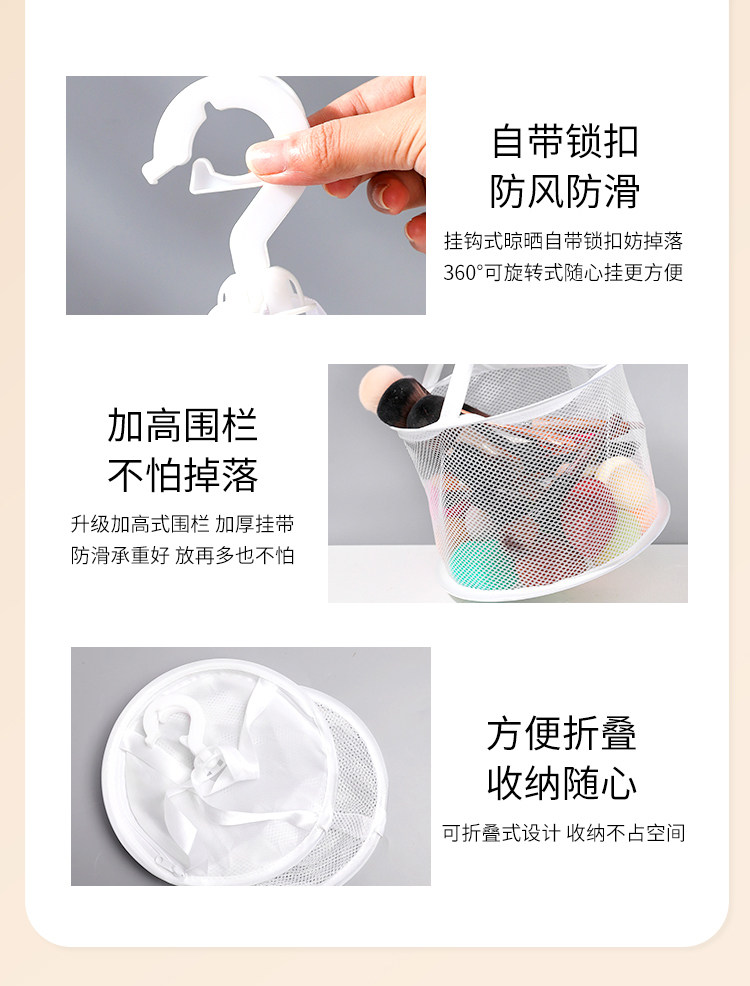 自带锁扣
防风防滑

挂钩式晾晒自带锁扣妨掉落
360°可旋转式随心挂更方便

加高围栏
不怕掉落

升级加高式围栏 加厚挂带
防滑承重好 放再多也不怕

方便折叠
收纳随心

可折叠式设计 收纳不占空间