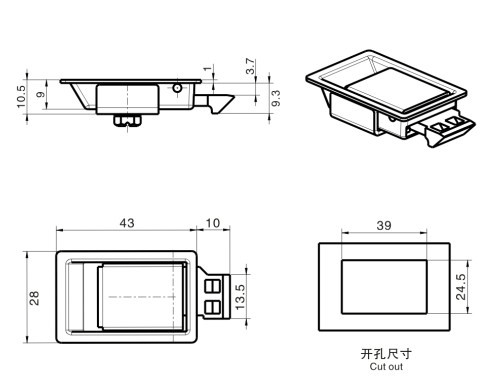 10.5
9
1
3.7
9.3

43
10
28
13.5

39
24.5
开孔尺寸
Cut out