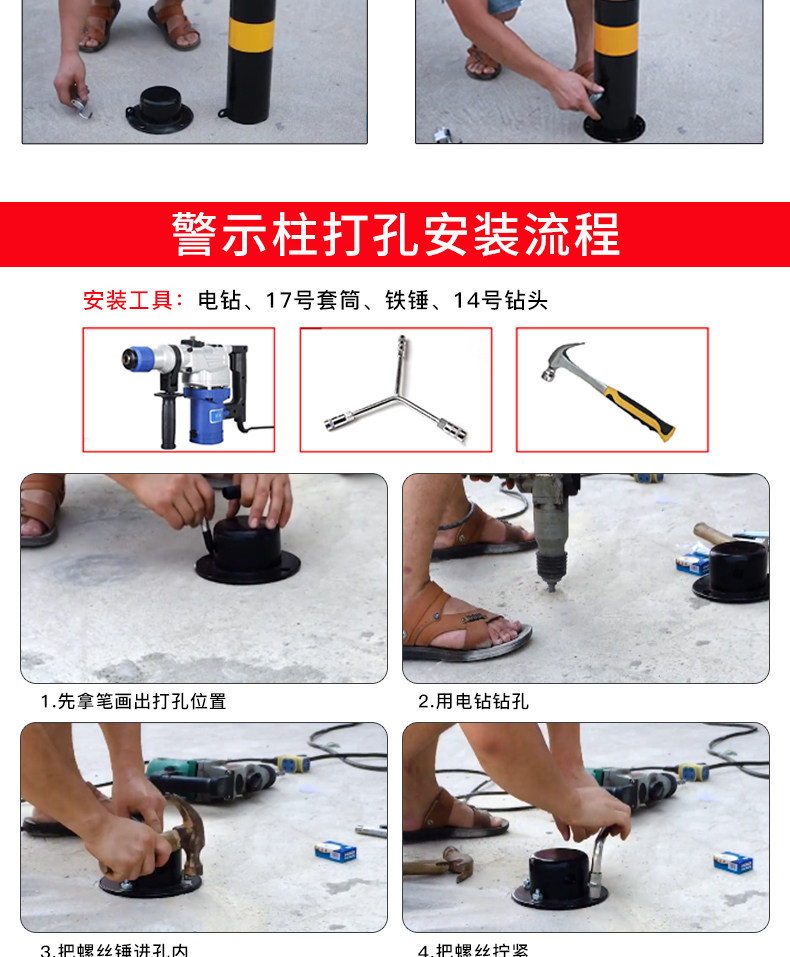 警示柱打孔安装流程

安装工具：电钻、17号套筒、铁锤、14号钻头

1.先拿笔画出打孔位置

2.用电钻钻孔

3.把螺丝锤进孔内

4.把螺丝拧紧