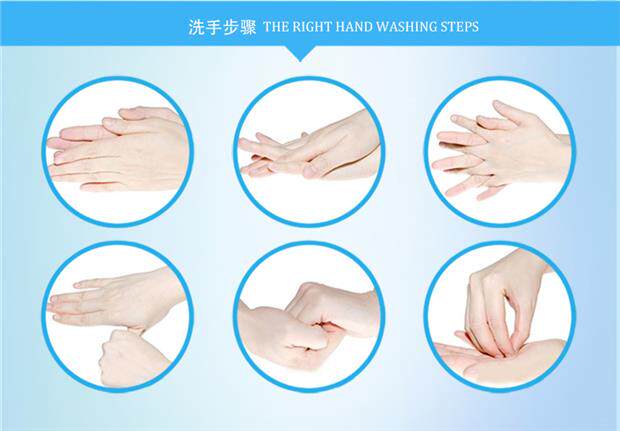 洗手步骤 THE RIGHT HAND WASHING STEPS