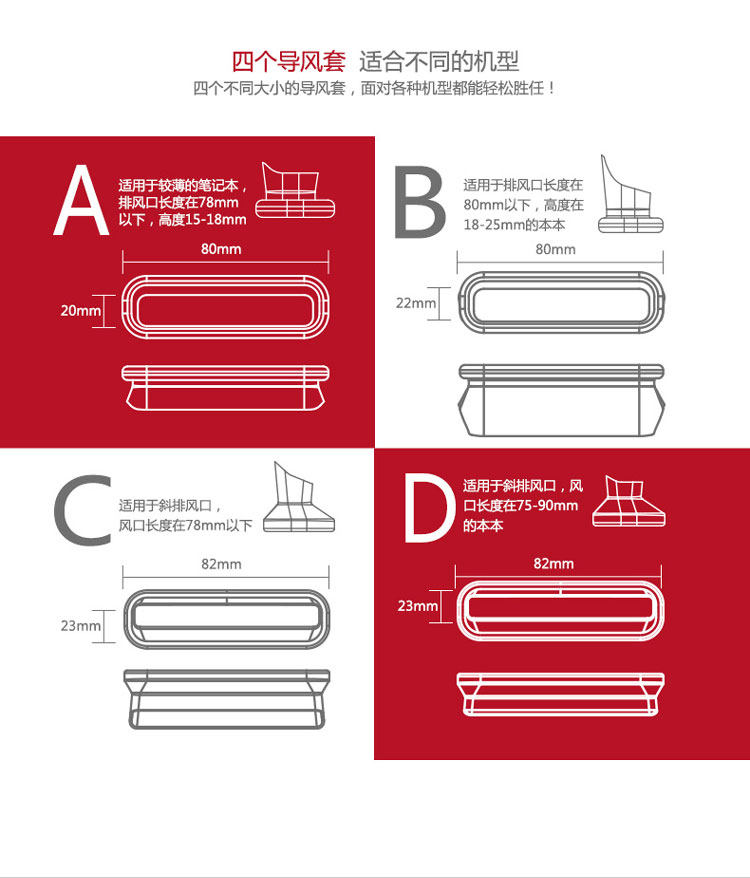 四个导风套 适合不同的机型
四个不同大小的导风套，面对各种机型都能轻松胜任！

A
适用于较薄的笔记本，排风口长度在78mm以下，高度15-18mm
80mm
20mm

B
适用于排风口长度在80mm以下，高度在18-25mm的本本
80mm
22mm

C
适用于斜排风口，风口长度在78mm以下
82mm
23mm

D
适用于斜排风口，风口长度在75-90mm的本本
82mm
23mm