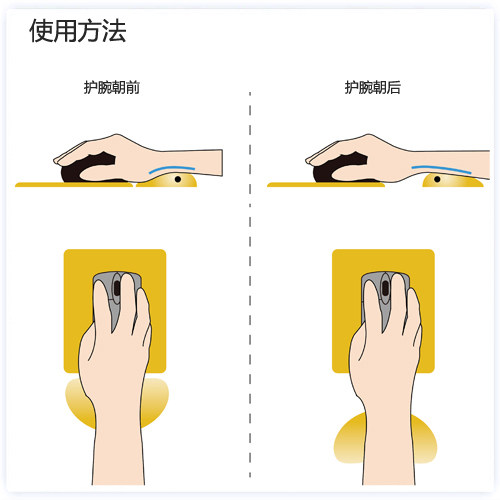 使用方法

护腕朝前

护腕朝后