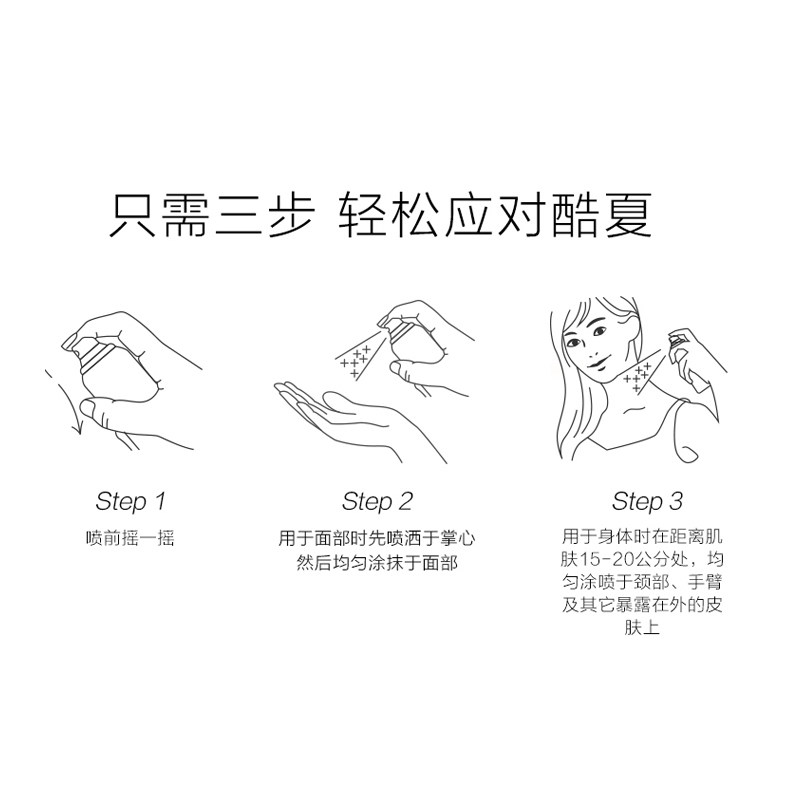 只需三步 轻松应对酷夏

Step 1

喷前摇一摇

Step 2

用于面部时先喷洒于掌心然后均匀涂抹于面部

Step 3

用于身体时在距离肌肤15-20公分处，均匀涂喷于颈部、手臂及其它暴露在外的皮肤上