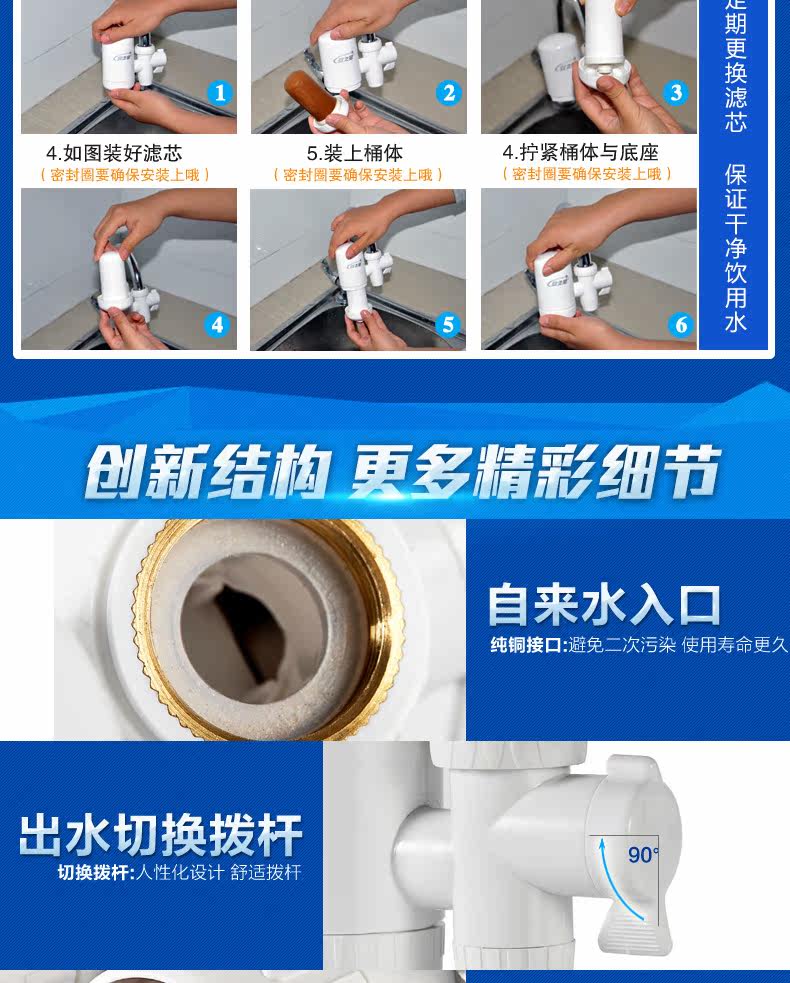 1

2

3

定期更换滤芯 保证干净饮用水

4.如图装好滤芯
（密封圈要确保安装上哦）

5.装上桶体
（密封圈要确保安装上哦）

4.拧紧桶体与底座
（密封圈要确保安装上哦）

4

5

6

创新结构 更多精彩细节

自来水入口
纯铜接口:避免二次污染 使用寿命更久

出水切换拨杆
切换拨杆:人性化设计 舒适拨杆

90°