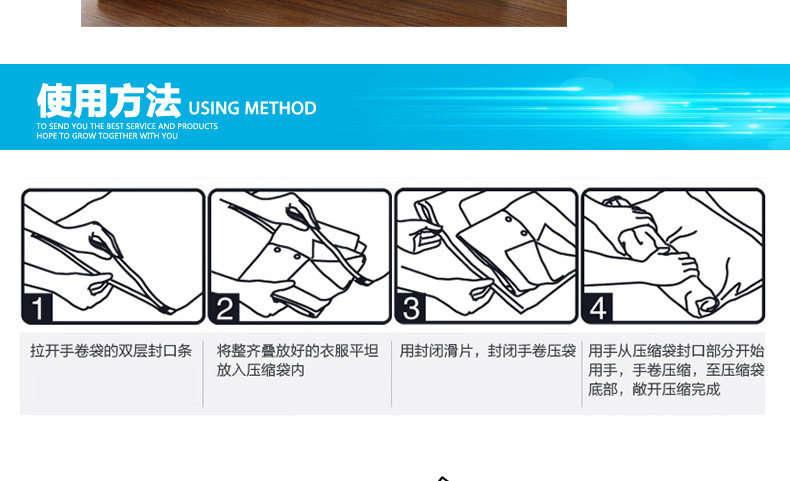 使用方法 USING METHOD
TO SEND YOU THE BEST SERVICE AND PRODUCTS
HOPE TO GROW TOGETHER WITH YOU

1

2

3

4

拉开手卷袋的双层封口条

将整齐叠放好的衣服平坦放入压缩袋内

用封闭滑片，封闭手卷压袋

用手从压缩袋封口部分开始用手，手卷压缩，至压缩袋底部，敞开压缩完成