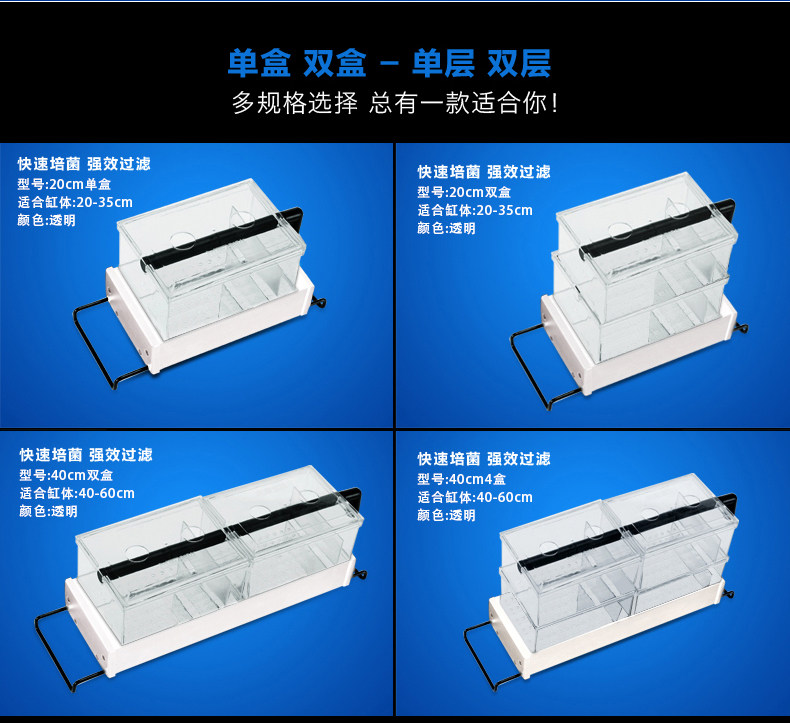 单盒 双盒 – 单层 双层
多规格选择 总有一款适合你！

快速培菌 强效过滤
型号:20cm单盒
适合缸体:20-35cm
颜色:透明

快速培菌 强效过滤
型号:20cm双盒
适合缸体:20-35cm
颜色:透明

快速培菌 强效过滤
型号:40cm双盒
适合缸体:40-60cm
颜色:透明

快速培菌 强效过滤
型号:40cm4盒
适合缸体:40-60cm
颜色:透明