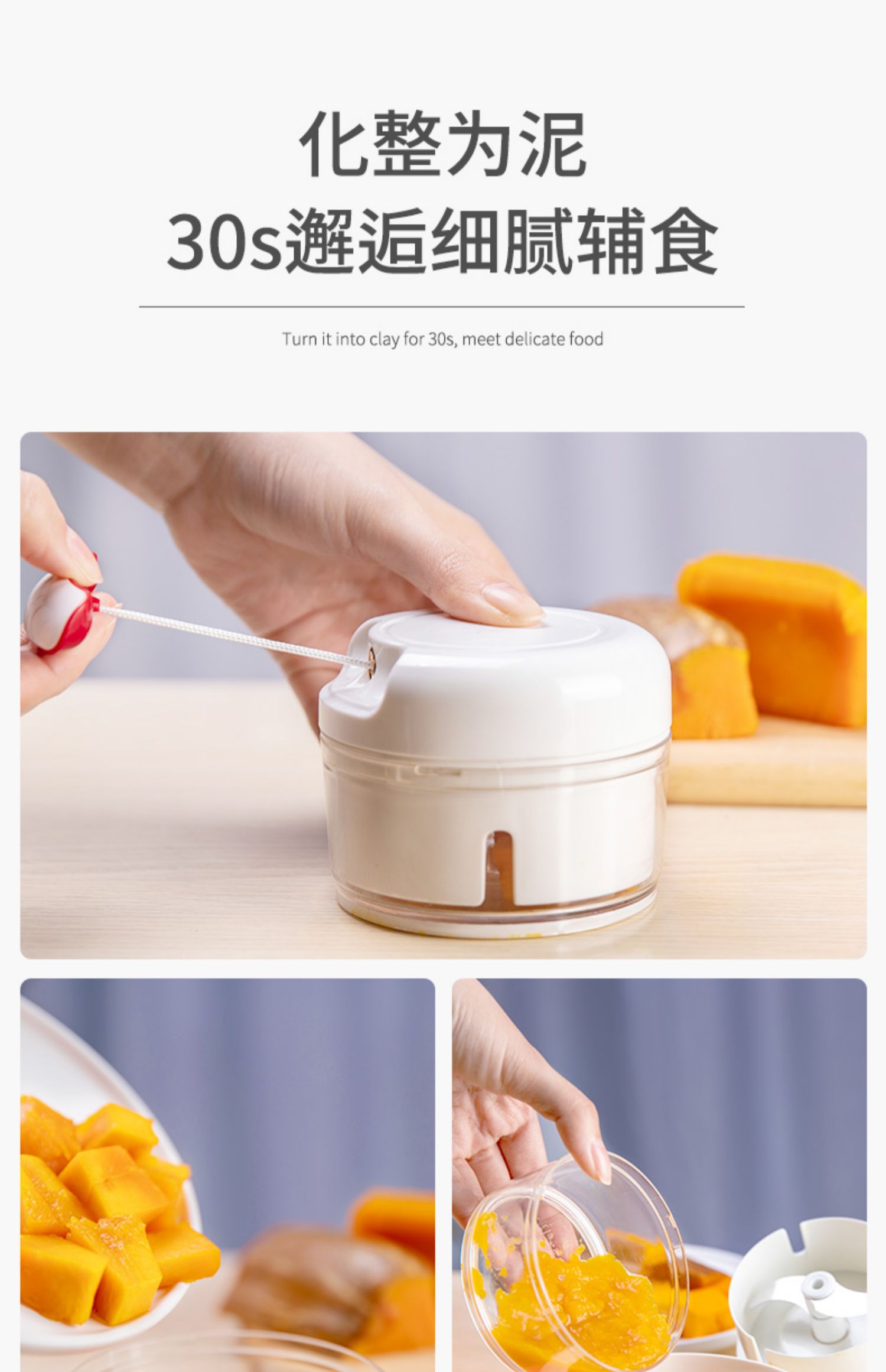 化整为泥
30s邂逅细腻辅食

Turn it into clay for 30s, meet delicate food