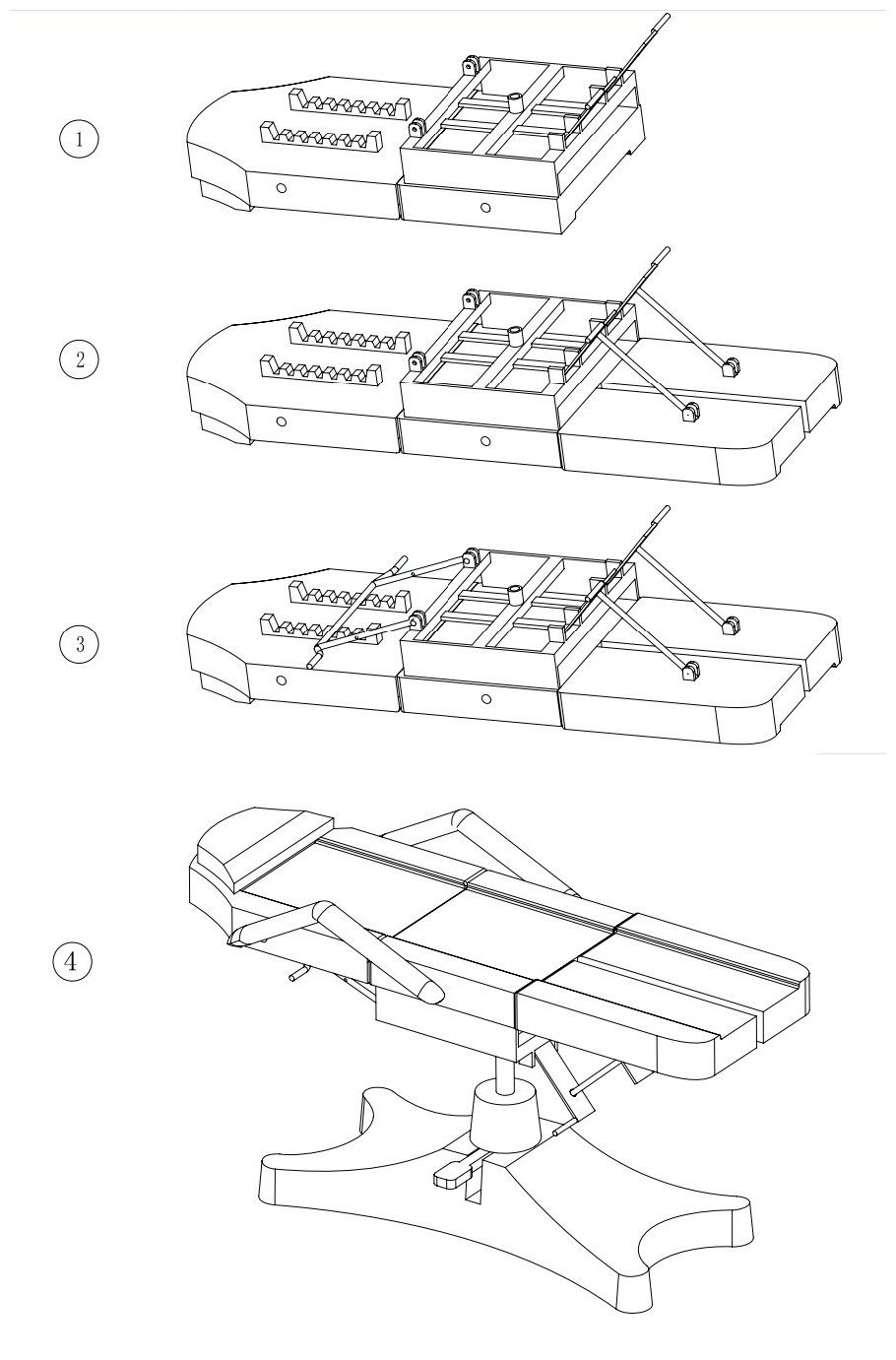 ①

②

③

④