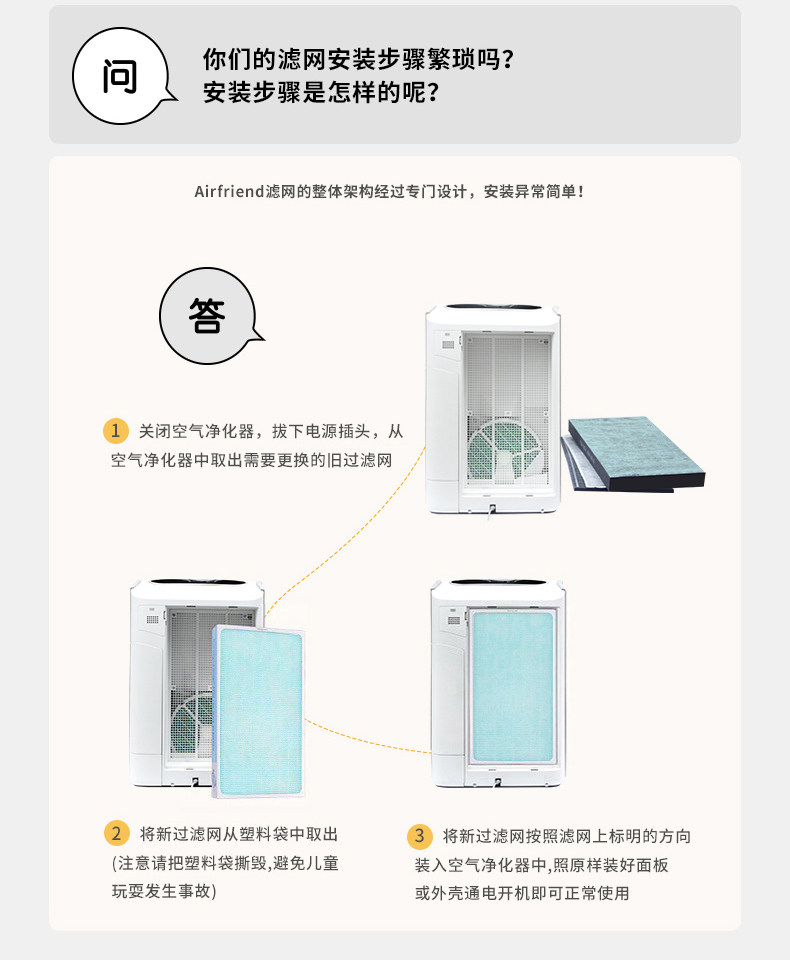 问

你们的滤网安装步骤繁琐吗？
安装步骤是怎样的呢？

Airfriend滤网的整体架构经过专门设计，安装异常简单！

答

1 关闭空气净化器，拔下电源插头，从空气净化器中取出需要更换的旧过滤网

2 将新过滤网从塑料袋中取出
(注意请把塑料袋撕毁,避免儿童玩耍发生事故)

3 将新过滤网按照滤网上标明的方向装入空气净化器中,照原样装好面板或外壳通电开机即可正常使用