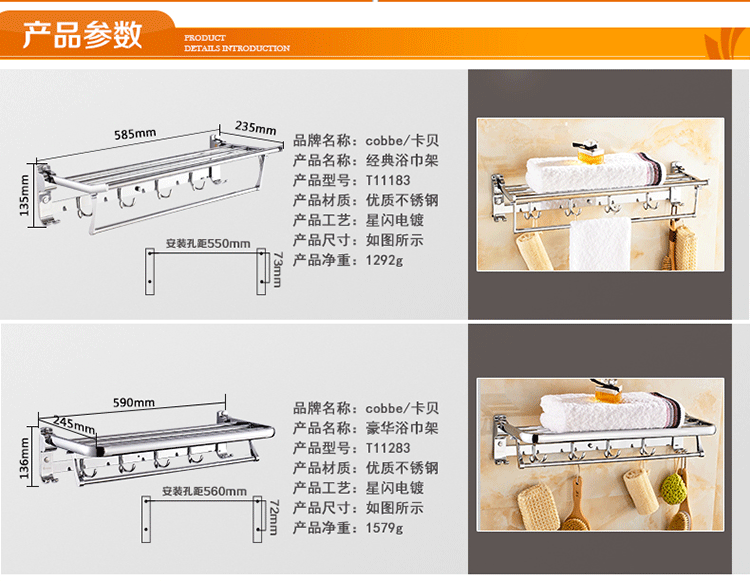 产品参数
PRODUCT
DETAILS INTRODUCTION

585mm
235mm
135mm
安装孔距550mm
73mm

品牌名称：cobbe/卡贝
产品名称：经典浴巾架
产品型号：T11183
产品材质：优质不锈钢
产品工艺：星闪电镀
产品尺寸：如图所示
产品净重：1292g

590mm
245mm
136mm
安装孔距560mm
72mm

品牌名称：cobbe/卡贝
产品名称：豪华浴巾架
产品型号：T11283
产品材质：优质不锈钢
产品工艺：星闪电镀
产品尺寸：如图所示
产品净重：1579g