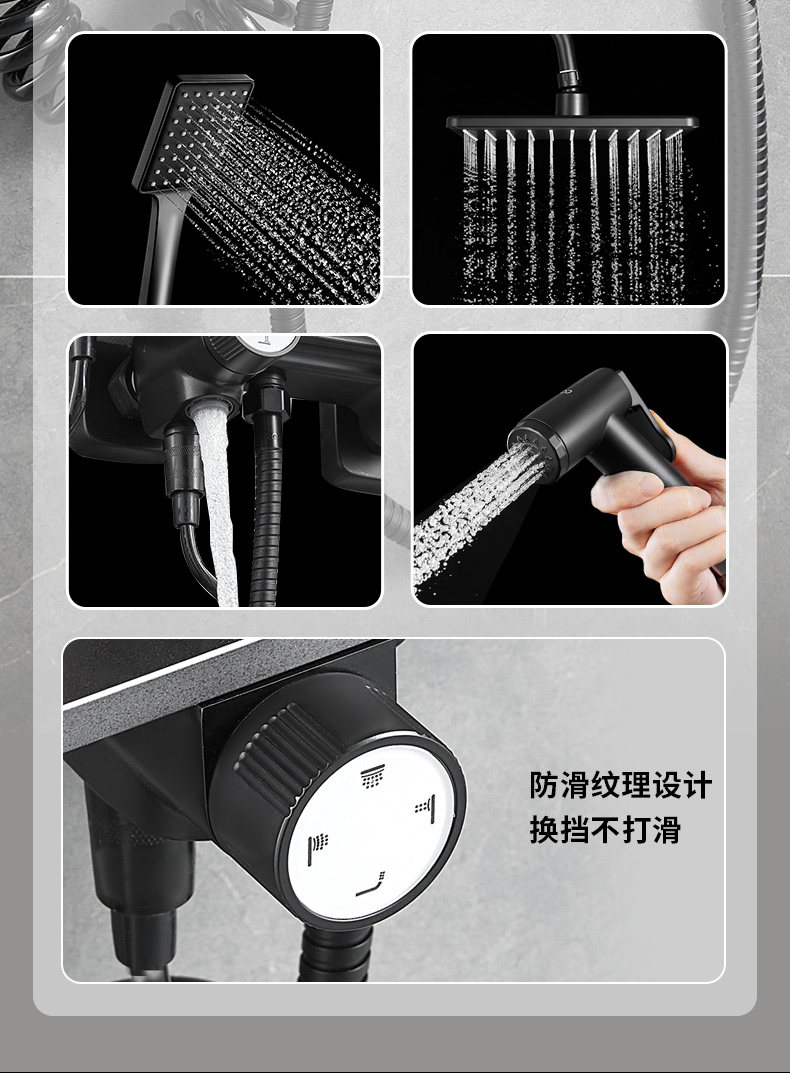 防滑纹理设计
换挡不打滑