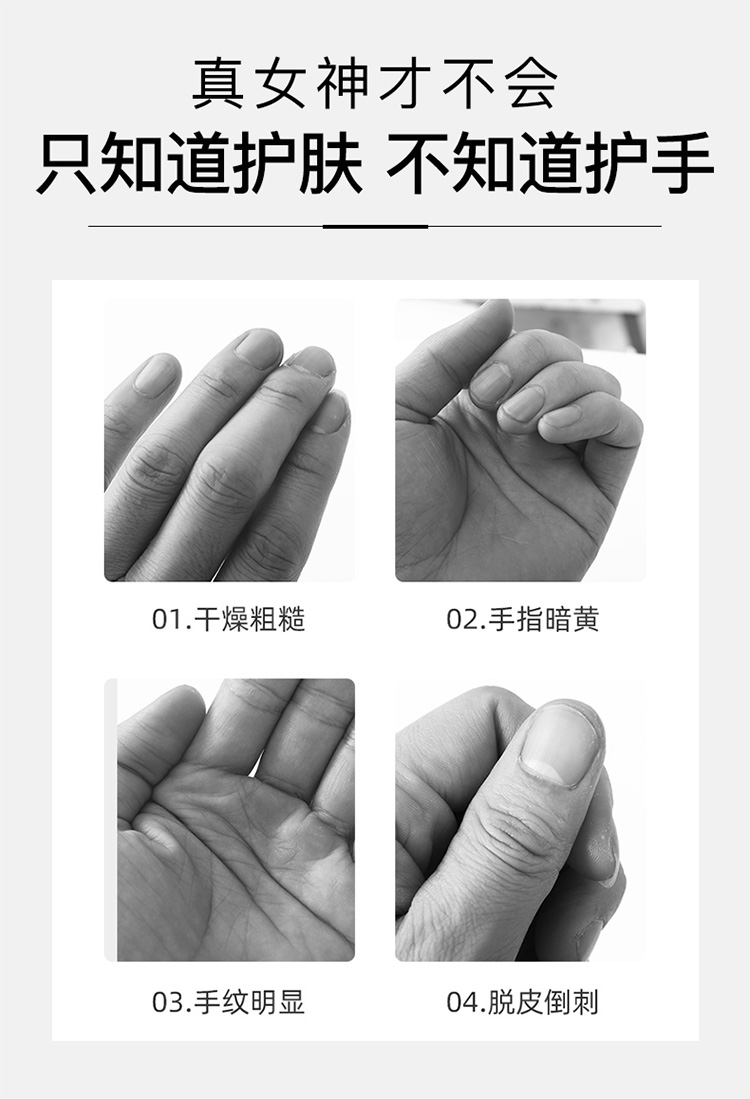 真女神才不会
只知道护肤 不知道护手

01.干燥粗糙

02.手指暗黄

03.手纹明显

04.脱皮倒刺