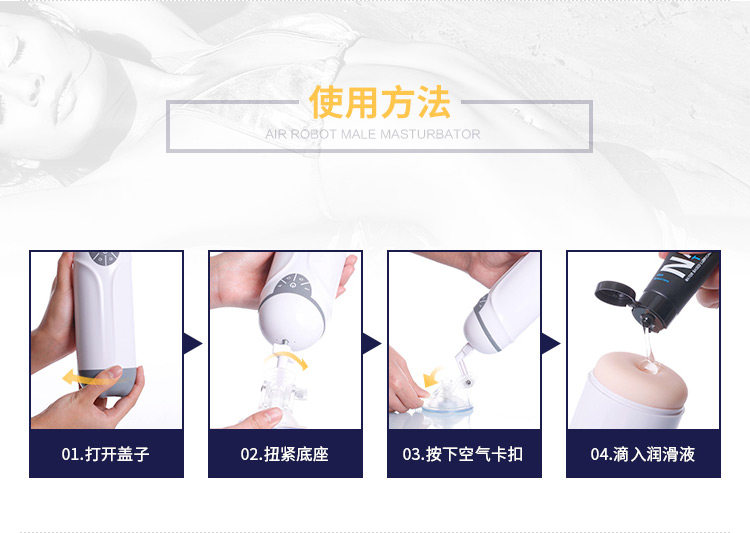 使用方法
AIR ROBOT MALE MASTURBATOR

01.打开盖子

02.扭紧底座

03.按下空气卡扣

04.滴入润滑液