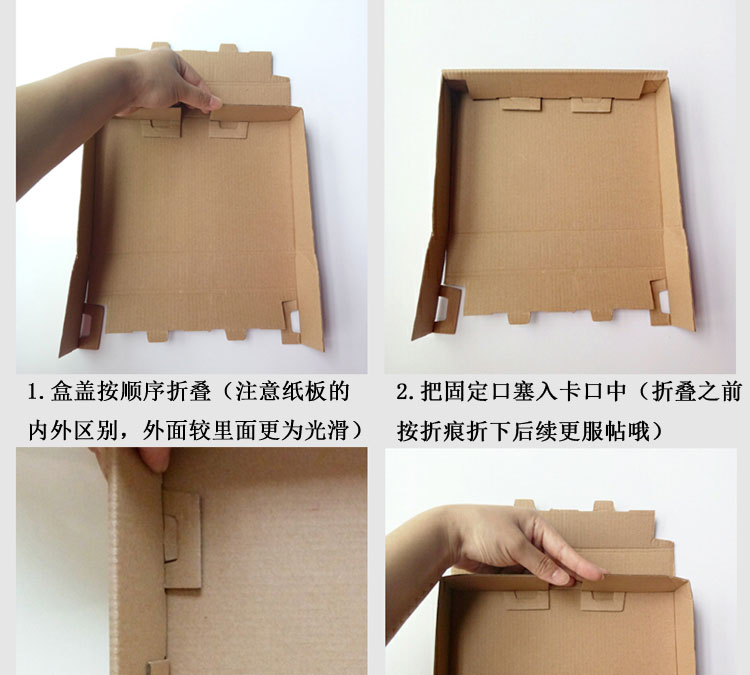 1. 盒盖按顺序折叠（注意纸板的内外区别，外面较里面更为光滑）

2. 把固定口塞入卡口中（折叠之前按折痕折下后续更服帖哦）