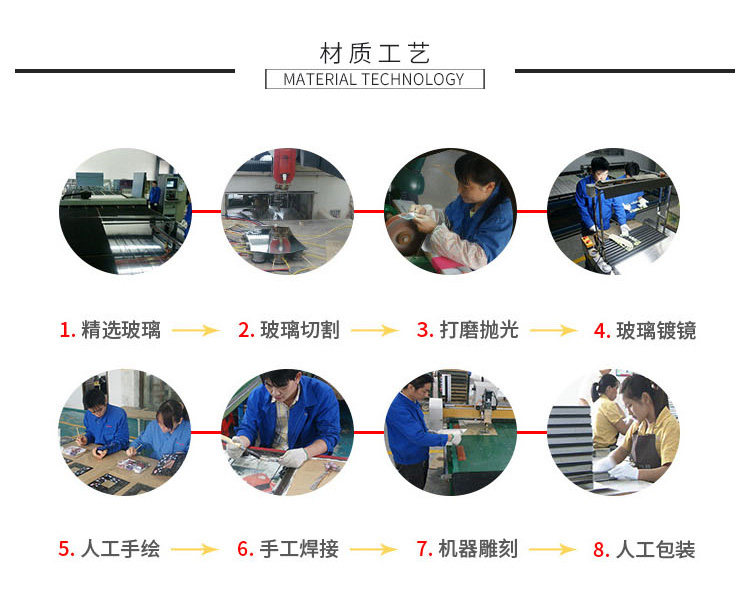 材质工艺

MATERIAL TECHNOLOGY

1. 精选玻璃 2. 玻璃切割 3. 打磨抛光 4. 玻璃镀镜

5. 人工手绘 6. 手工焊接 7. 机器雕刻 8. 人工包装