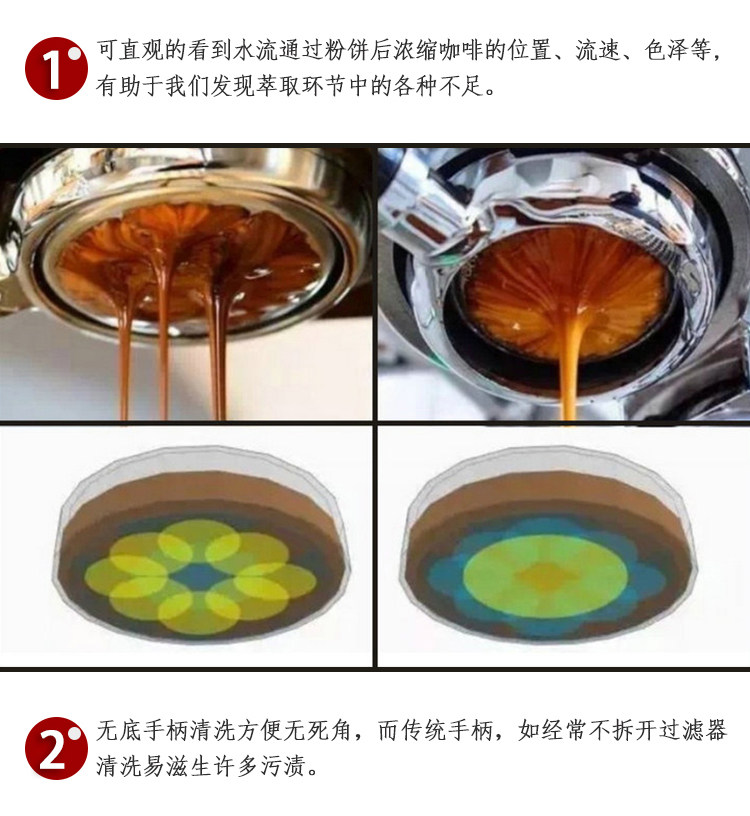 1 可直观的看到水流通过粉饼后浓缩咖啡的位置、流速、色泽等，有助于我们发现萃取环节中的各种不足。

2 无底手柄清洗方便无死角，而传统手柄，如经常不拆开过滤器清洗易滋生许多污渍。