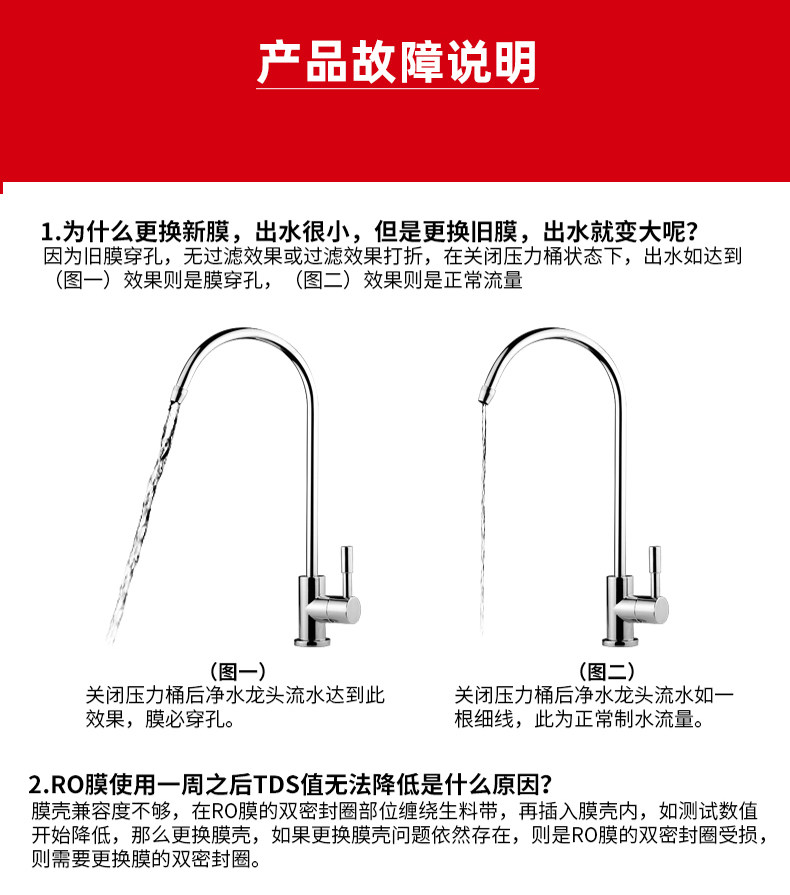 产品故障说明

1.为什么更换新膜，出水很小，但是更换旧膜，出水就变大呢?
因为旧膜穿孔，无过滤效果或过滤效果打折，在关闭压力桶状态下，出水如达到（图一）效果则是膜穿孔，（图二）效果则是正常流量

（图一）
关闭压力桶后净水龙头流水达到此效果，膜必穿孔。

（图二）
关闭压力桶后净水龙头流水如一根细线，此为正常制水流量。

2.RO膜使用一周之后TDS值无法降低是什么原因?
膜壳兼容度不够，在RO膜的双密封圈部位缠绕生料带，再插入膜壳内，如测试数值开始降低，那么更换膜壳，如果更换膜壳问题依然存在，则是RO膜的双密封圈受损，则需要更换膜的双密封圈。