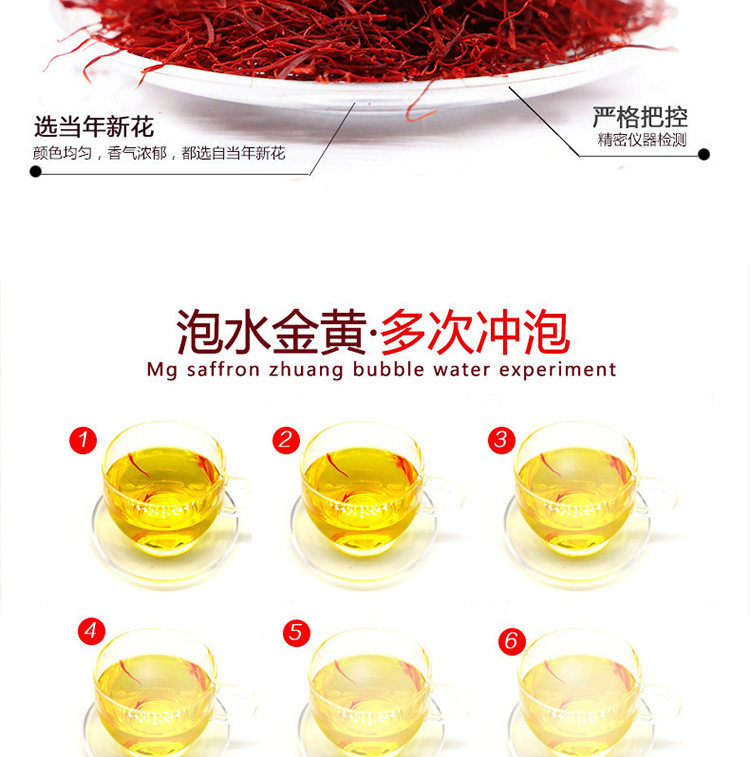 选当年新花
颜色均匀，香气浓郁，都选自当年新花

严格把控
精密仪器检测

泡水金黄·多次冲泡
Mg saffron zhuang bubble water experiment

1

2

3

4

5

6