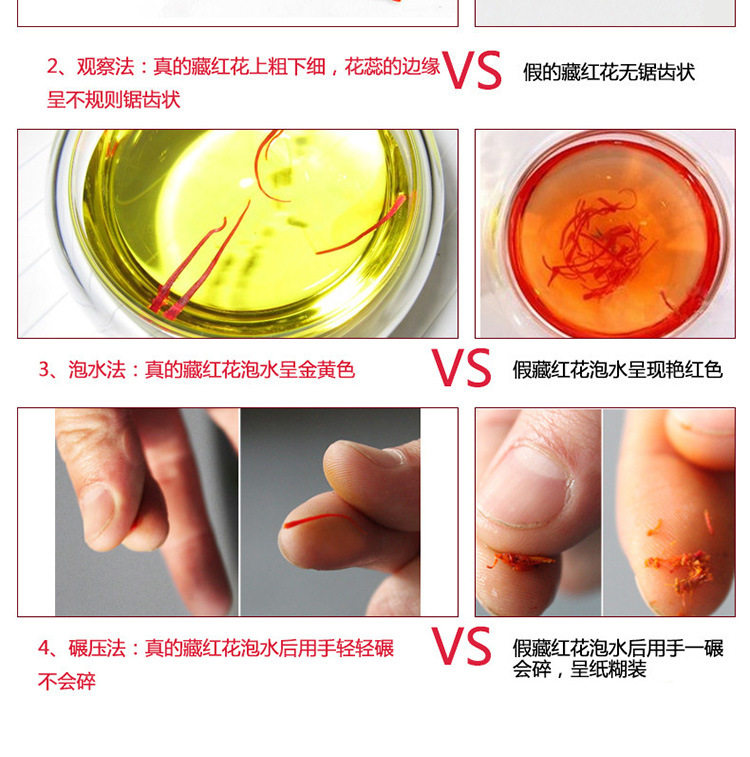 2、观察法：真的藏红花上粗下细，花蕊的边缘呈不规则锯齿状

VS

假的藏红花无锯齿状

3、泡水法：真的藏红花泡水呈金黄色

VS

假藏红花泡水呈现艳红色

4、碾压法：真的藏红花泡水后用手轻轻碾不会碎

VS

假藏红花泡水后用手一碾会碎，呈纸糊装