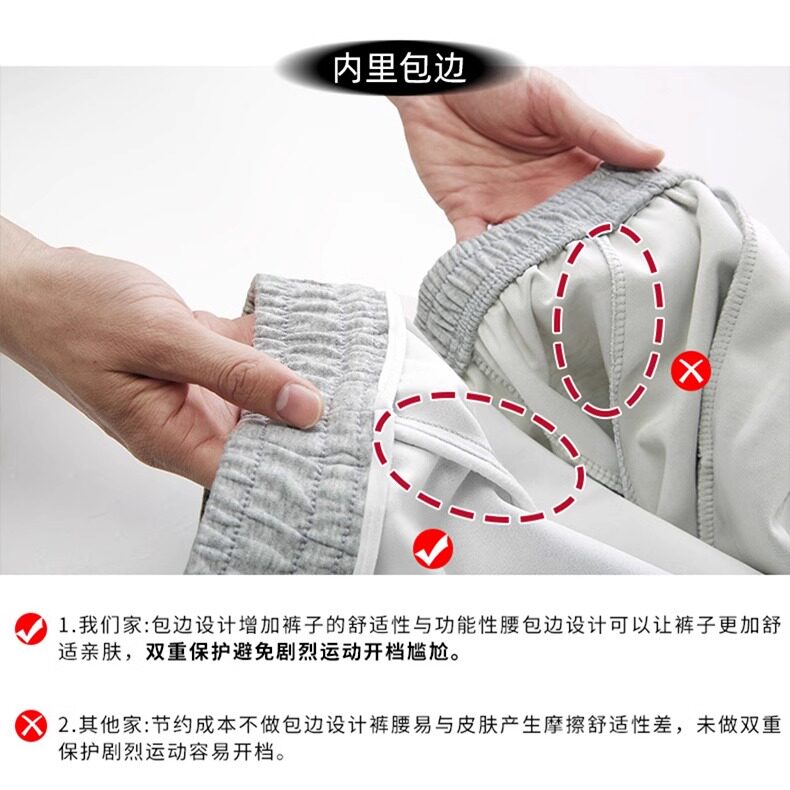 内里包边

1.我们家:包边设计增加裤子的舒适性与功能性腰包边设计可以让裤子更加舒适亲肤，双重保护避免剧烈运动开档尴尬。

2.其他家:节约成本不做包边设计裤腰易与皮肤产生摩擦舒适性差，未做双重保护剧烈运动容易开档。