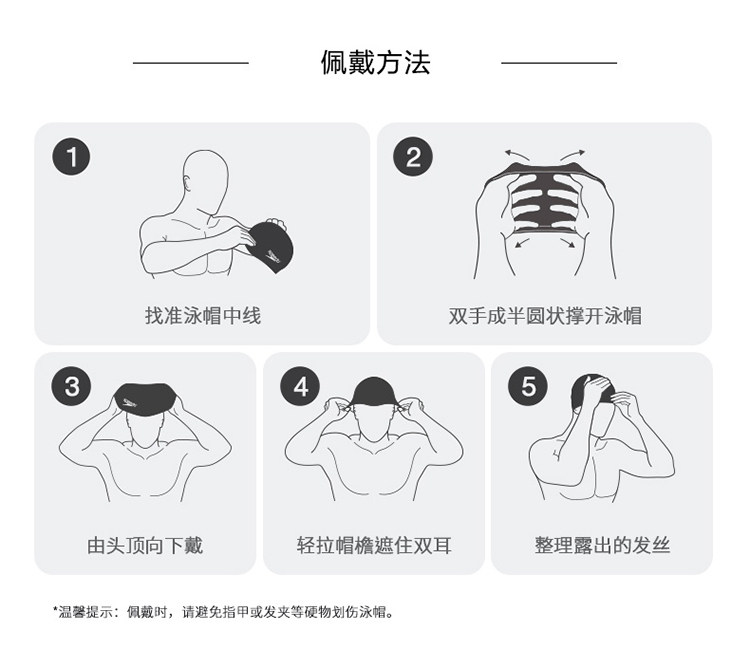 佩戴方法

1
找准泳帽中线

2
双手成半圆状撑开泳帽

3
由头顶向下戴

4
轻拉帽檐遮住双耳

5
整理露出的发丝

*温馨提示：佩戴时，请避免指甲或发夹等硬物划伤泳帽。