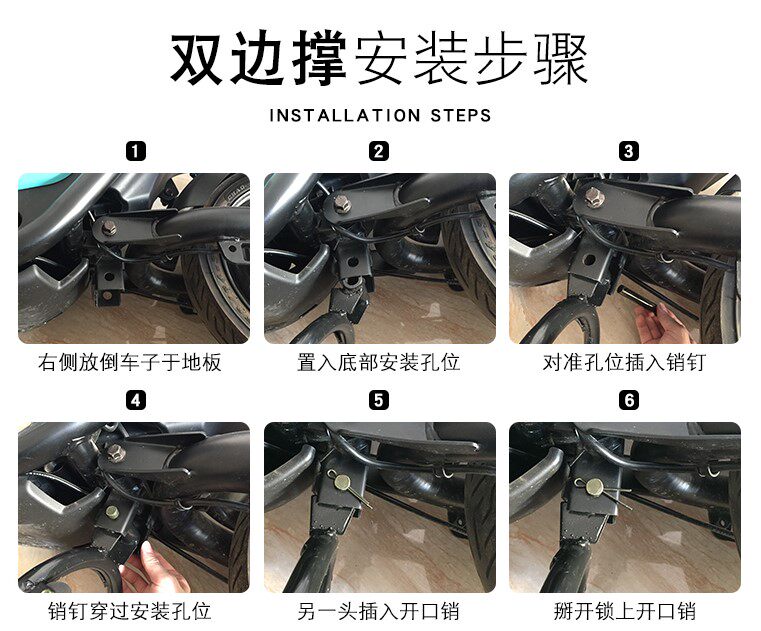 双边撑安装步骤

INSTALLATION STEPS

1

右侧放倒车子于地板

2

置入底部安装孔位

3

对准孔位插入销钉

4

销钉穿过安装孔位

5

另一头插入开口销

6

掰开锁上开口销