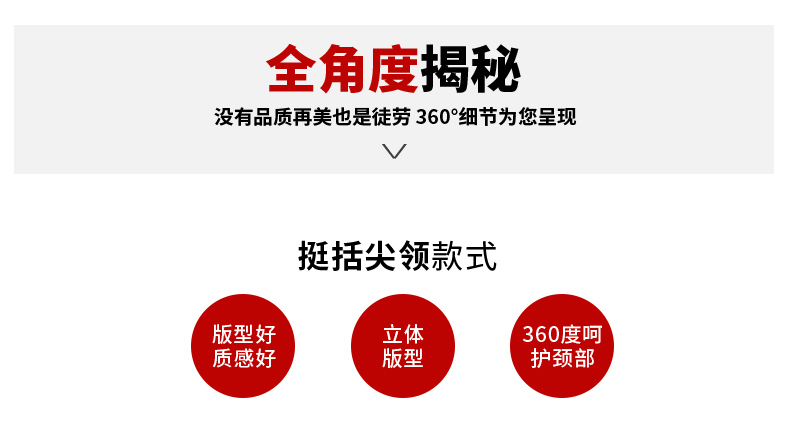 全角度揭秘

没有品质再美也是徒劳 360°细节为您呈现

挺括尖领款式

版型好
质感好

立体
版型

360度呵
护颈部