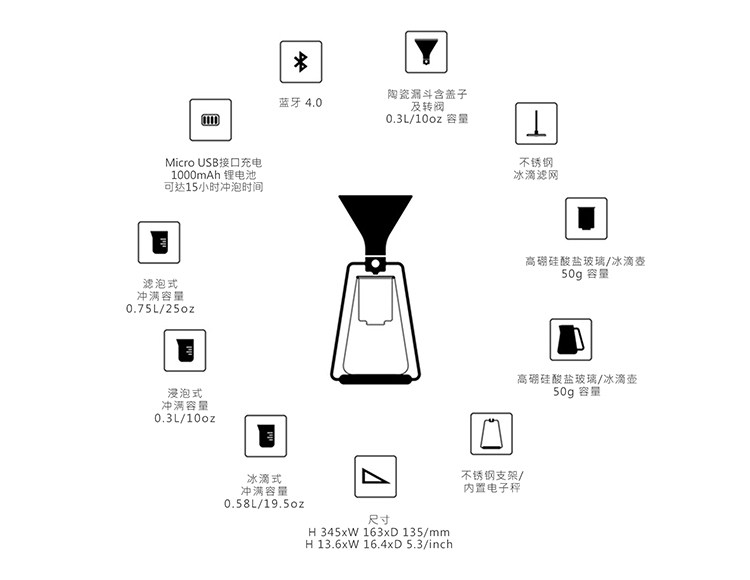 蓝牙 4.0

陶瓷漏斗含盖子
及转阀
0.3L/10oz 容量

不锈钢
冰滴滤网

高硼硅酸盐玻璃/冰滴壶
50g 容量

高硼硅酸盐玻璃/冰滴壶
50g 容量

不锈钢支架/
内置电子秤

尺寸
H 345xW 163xD 135/mm
H 13.6xW 16.4xD 5.3/inch

冰滴式
冲满容量
0.58L/19.5oz

浸泡式
冲满容量
0.3L/10oz

滤泡式
冲满容量
0.75L/25oz

Micro USB接口充电
1000mAh 锂电池
可达15小时冲泡时间