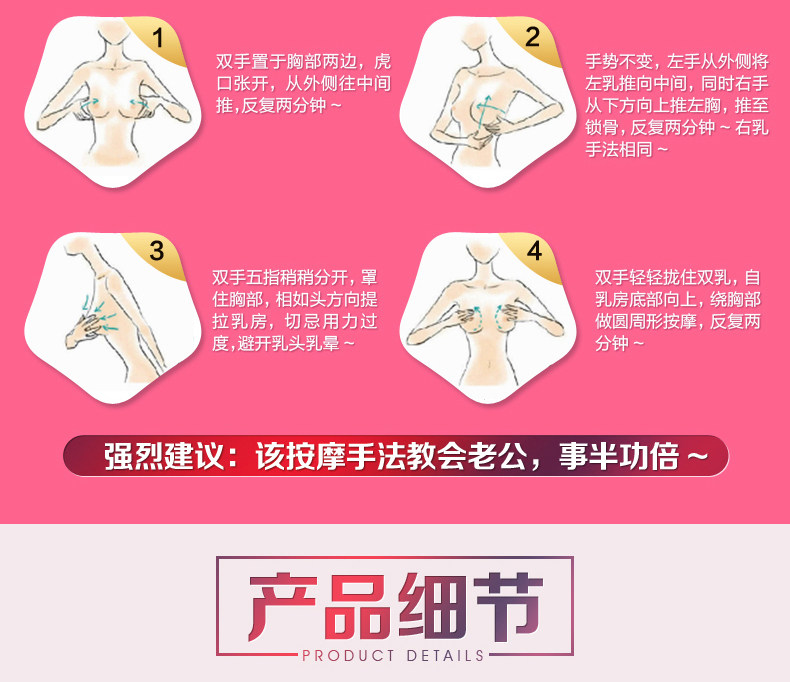 1

双手置于胸部两边，虎口张开，从外侧往中间推，反复两分钟～

2

手势不变，左手从外侧将左乳推向中间，同时右手从下方向上推左胸，推至锁骨，反复两分钟～右乳手法相同～

3

双手五指稍稍分开，罩住胸部，相如头方向提拉乳房，切忌用力过度，避开乳头乳晕～

4

双手轻轻拢住双乳，自乳房底部向上，绕胸部做圆周形按摩，反复两分钟～

强烈建议：该按摩手法教会老公，事半功倍～

产品细节

PRODUCT DETAILS