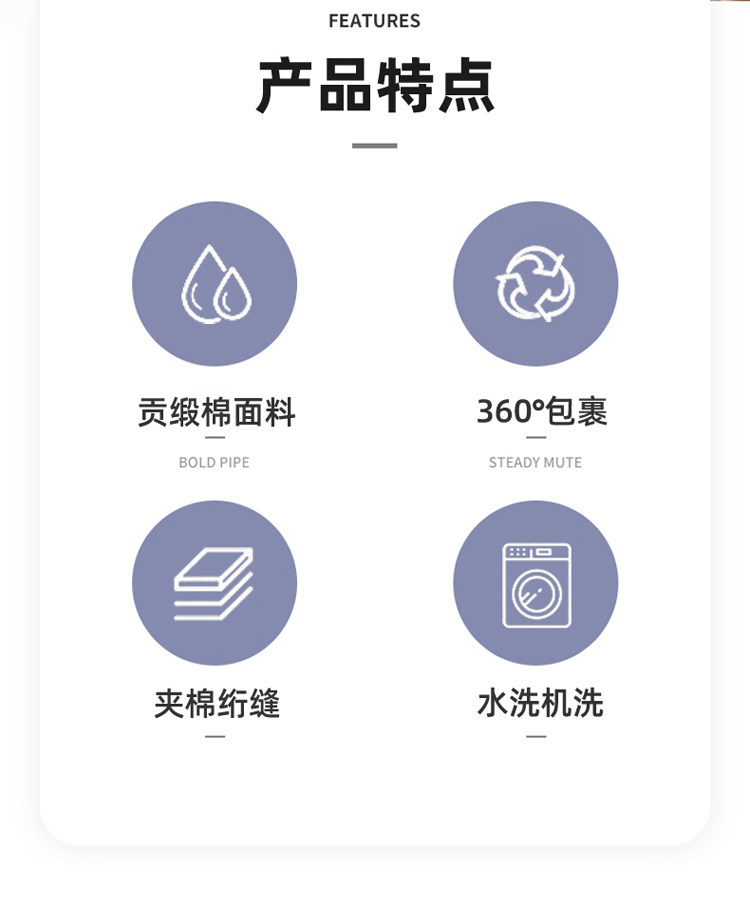 FEATURES

产品特点

贡缎棉面料

BOLD PIPE

360°包裹

STEADY MUTE

夹棉绗缝

水洗机洗