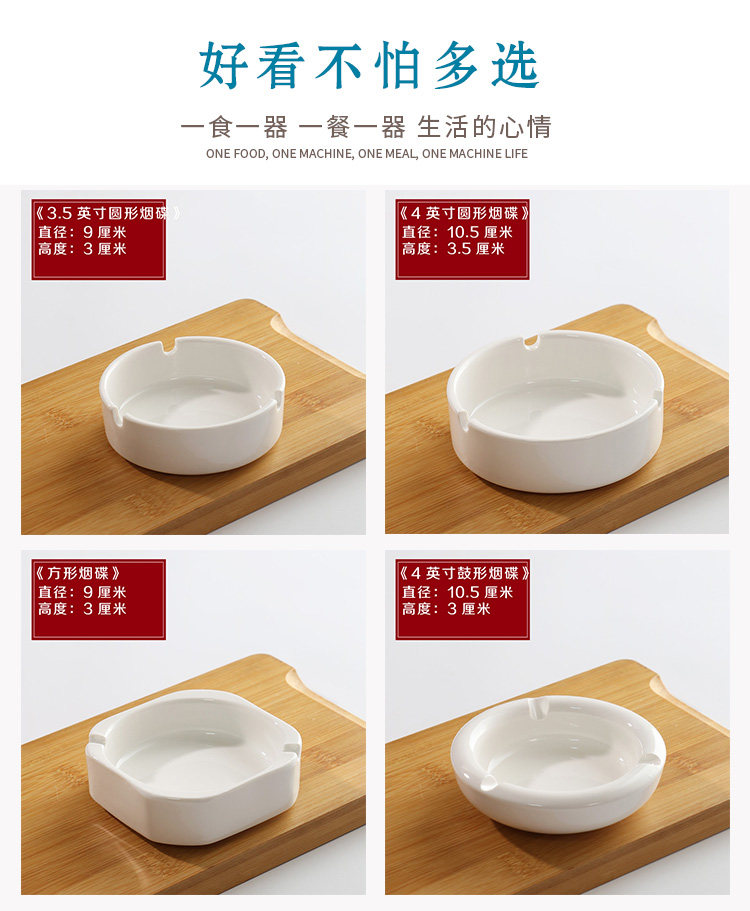 好看不怕多选

一食一器 一餐一器 生活的心情

ONE FOOD, ONE MACHINE, ONE MEAL, ONE MACHINE LIFE

《3.5 英寸圆形烟碟》
直径：9 厘米
高度：3 厘米

《4 英寸圆形烟碟》
直径：10.5 厘米
高度：3.5 厘米

《方形烟碟》
直径：9 厘米
高度：3 厘米

《4 英寸鼓形烟碟》
直径：10.5 厘米
高度：3 厘米