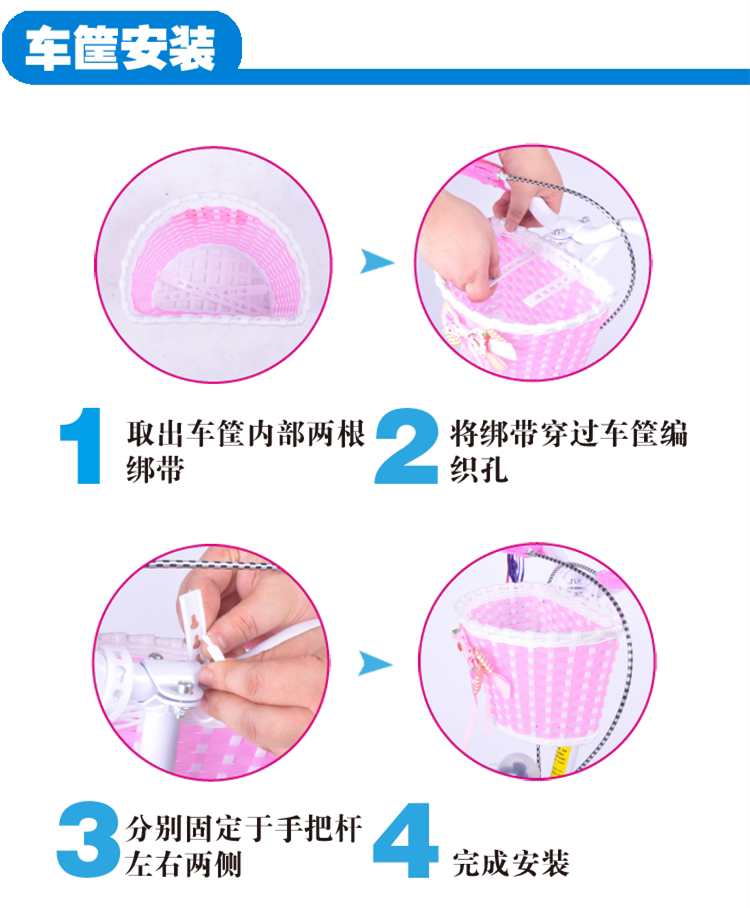 车筐安装

1 取出车筐内部两根绑带

2 将绑带穿过车筐编织孔

3 分别固定于手把杆左右两侧

4 完成安装