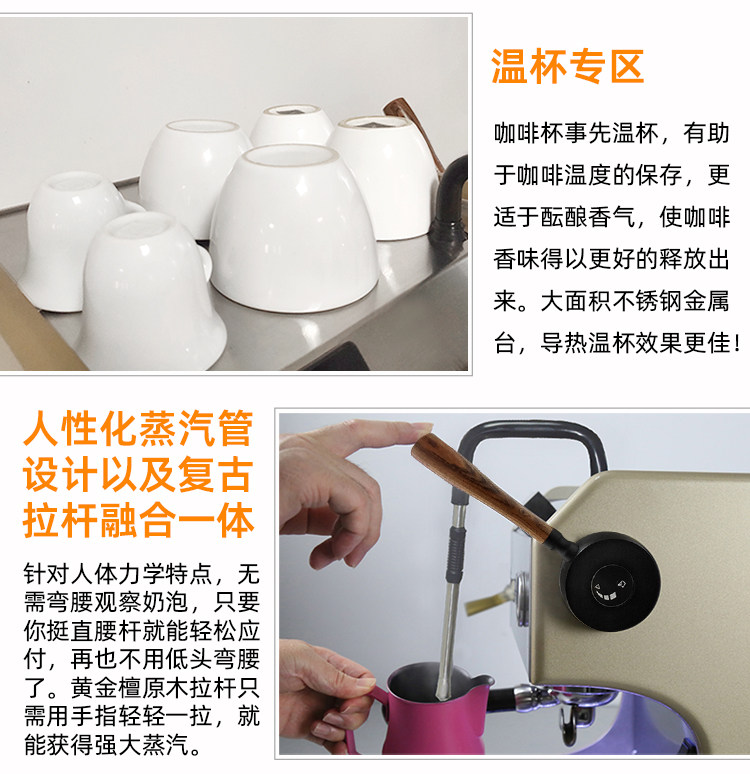 温杯专区

咖啡杯事先温杯，有助于咖啡温度的保存，更适于酝酿香气，使咖啡香味得以更好的释放出来。大面积不锈钢金属台，导热温杯效果更佳！

人性化蒸汽管设计以及复古拉杆融合一体

针对人体力学特点，无需弯腰观察奶泡，只要你挺直腰杆就能轻松应付，再也不用低头弯腰了。黄金檀原木拉杆只需用手指轻轻一拉，就能获得强大蒸汽。