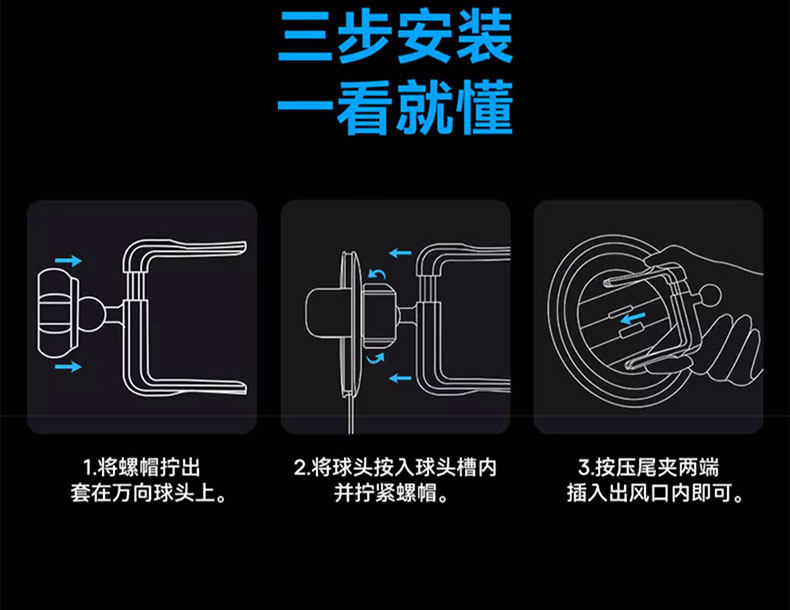 三步安装
一看就懂

1.将螺帽拧出
套在万向球头上。

2.将球头按入球头槽内
并拧紧螺帽。

3.按压尾夹两端
插入出风口内即可。