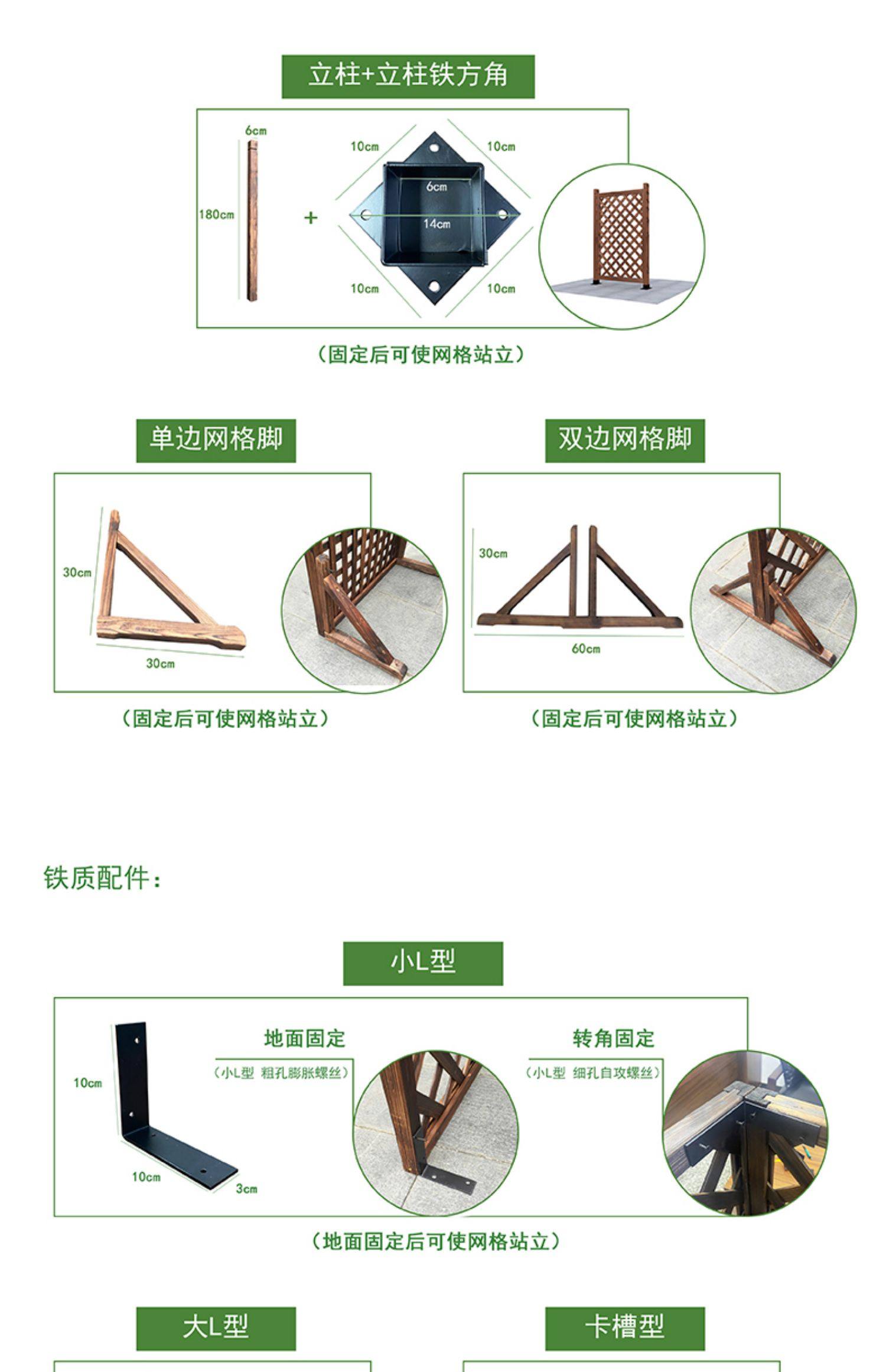 立柱+立柱铁方角

6cm

180cm

+

10cm

10cm

6cm

14cm

10cm

10cm

（固定后可使网格站立）

单边网格脚

30cm

30cm

（固定后可使网格站立）

双边网格脚

30cm

60cm

（固定后可使网格站立）

铁质配件：

小L型

10cm

10cm

3cm

地面固定

（小L型 粗孔膨胀螺丝）

转角固定

（小L型 细孔自攻螺丝）

（地面固定后可使网格站立）

大L型

卡槽型