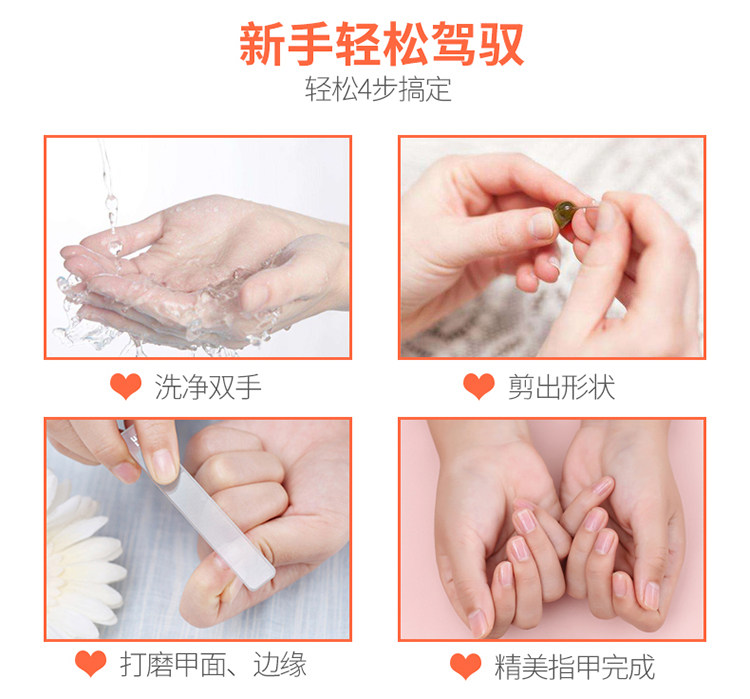 新手轻松驾驭
轻松4步搞定

洗净双手

剪出形状

打磨甲面、边缘

精美指甲完成