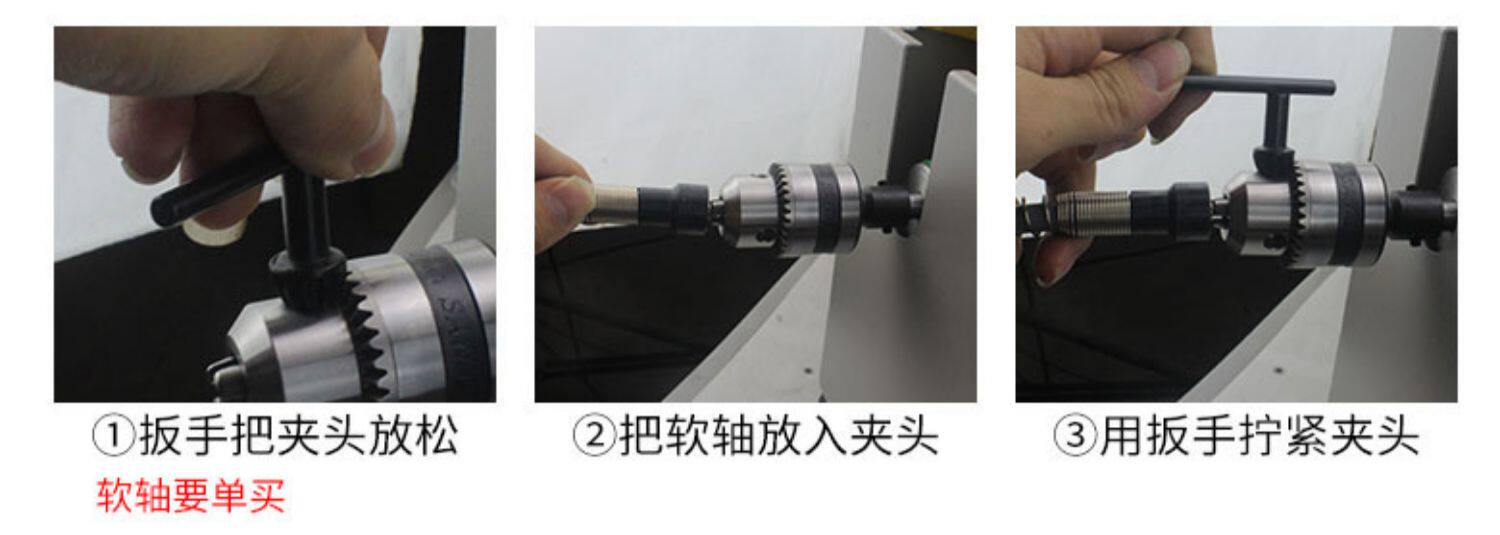 ①扳手把夹头放松

软轴要单买

②把软轴放入夹头

③用扳手拧紧夹头