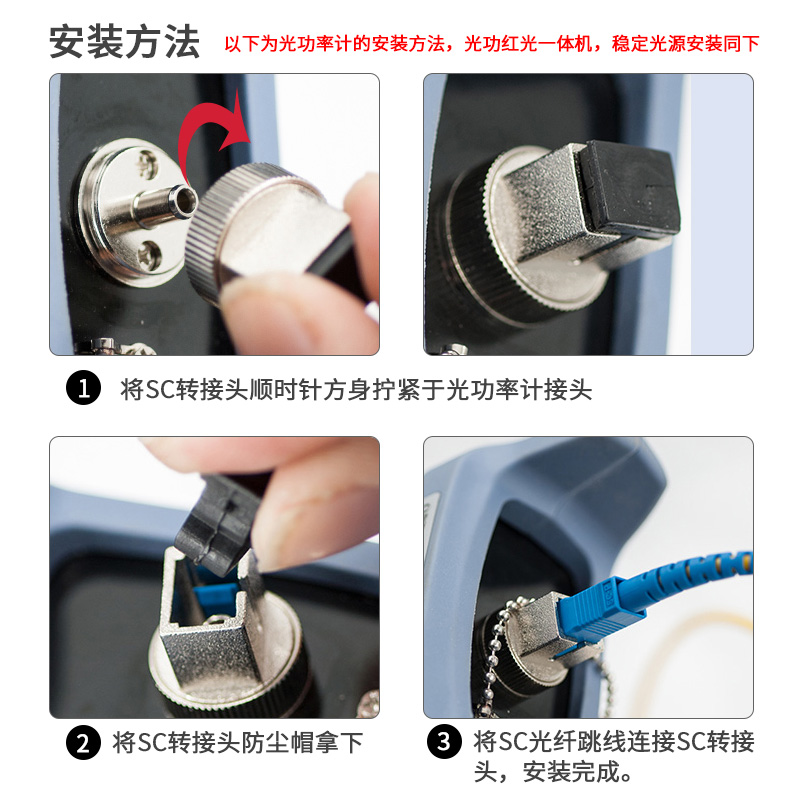 安装方法 以下为光功率计的安装方法，光功红光一体机，稳定光源安装同下

1 将SC转接头顺时针方身拧紧于光功率计接头

2 将SC转接头防尘帽拿下

3 将SC光纤跳线连接SC转接头，安装完成。